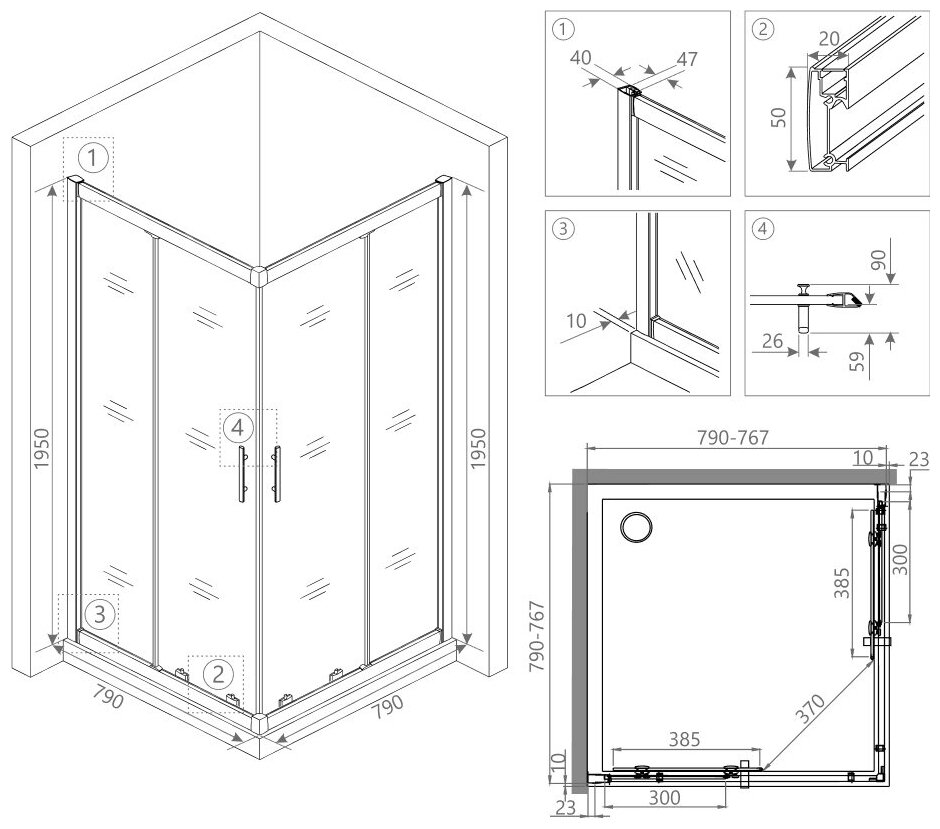 1
1950
4
1950
3
2
790
790

1
40
47

2
20
50

3
10

4
90
26
59

790-767
10
23
300
385
790-767
370
385
10
300
23