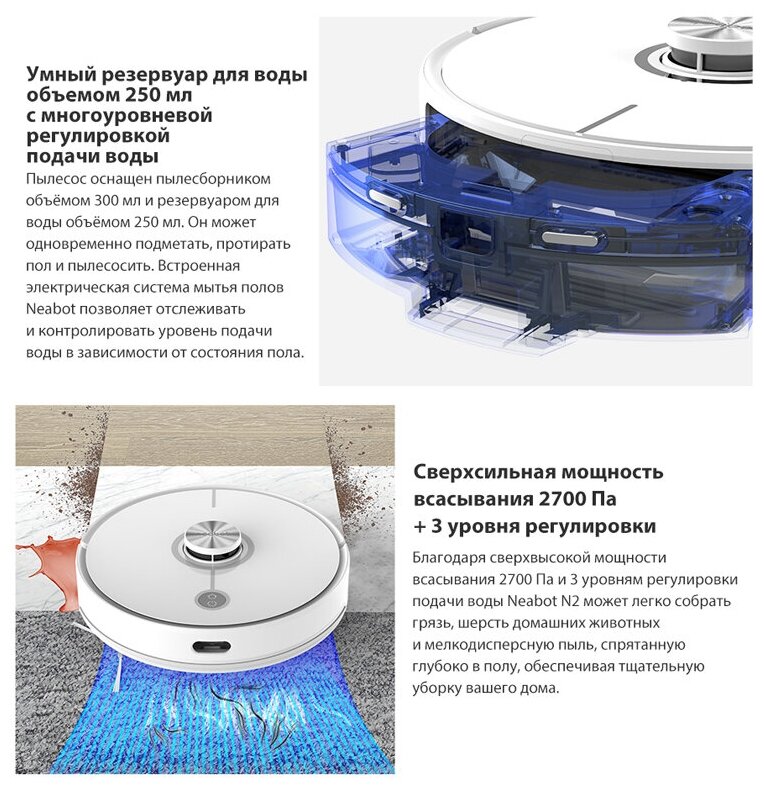 Умный резервуар для воды объемом 250 мл с многоуровневой регулировкой подачи воды

Пылесос оснащен пылесборником объёмом 300 мл и резервуаром для воды объёмом 250 мл. Он может одновременно подметать, протирать пол и пылесосить. Встроенная электрическая система мытья полов Neabot позволяет отслеживать и контролировать уровень подачи воды в зависимости от состояния пола.

Сверхсильная мощность всасывания 2700 Па + 3 уровня регулировки

Благодаря сверхвысокой мощности всасывания 2700 Па и 3 уровням регулировки подачи воды Neabot N2 может легко собрать грязь, шерсть домашних животных и мелкодисперсную пыль, спрятанную глубоко в полу, обеспечивая тщательную уборку вашего дома.