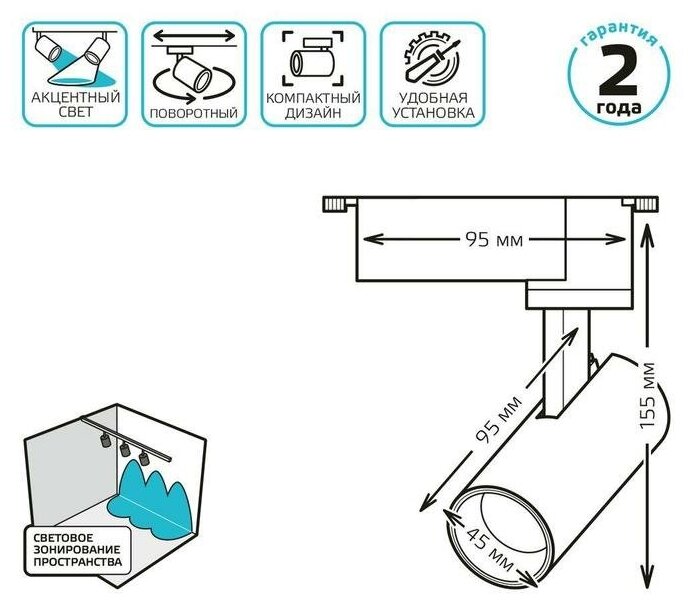 АКЦЕНТНЫЙ СВЕТ

ПОВОРОТНЫЙ

КОМПАКТНЫЙ ДИЗАЙН

УДОБНАЯ УСТАНОВКА

гарантия
2
года

95 мм

95 мм

155 мм

45 мм

СВЕТОВОЕ ЗОНИРОВАНИЕ ПРОСТРАНСТВА