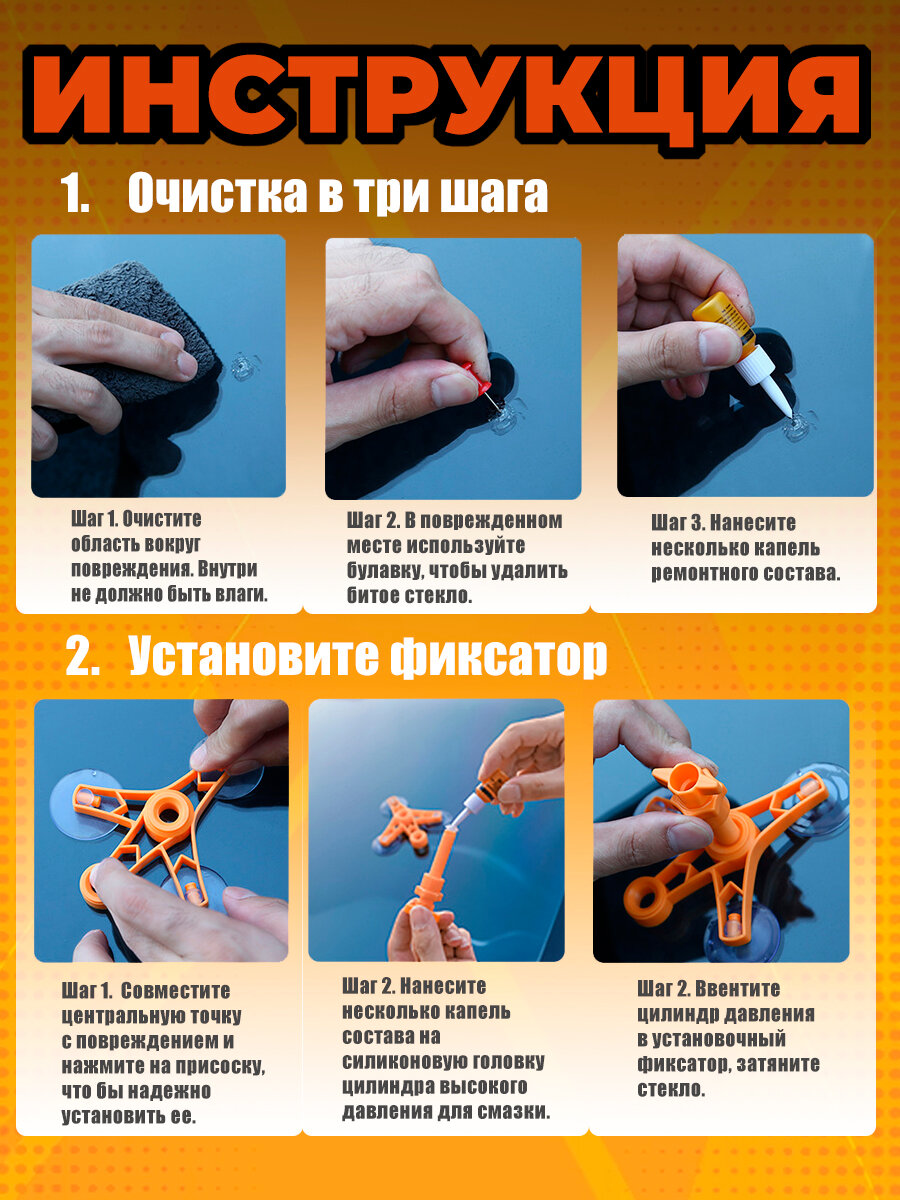 ИНСТРУКЦИЯ

1. Очистка в три шага

Шаг 1. Очистите область вокруг повреждения. Внутри не должно быть влаги.

Шаг 2. В поврежденном месте используйте булавку, чтобы удалить битое стекло.

Шаг 3. Нанесите несколько капель ремонтного состава.

2. Установите фиксатор

Шаг 1. Совместите центральную точку с повреждением и нажмите на присоску, что бы надежно установить ее.

Шаг 2. Нанесите несколько капель состава на силиконовую головку цилиндра высокого давления для смазки.

Шаг 2. Ввентите цилиндр давления в установочный фиксатор, затяните стекло.