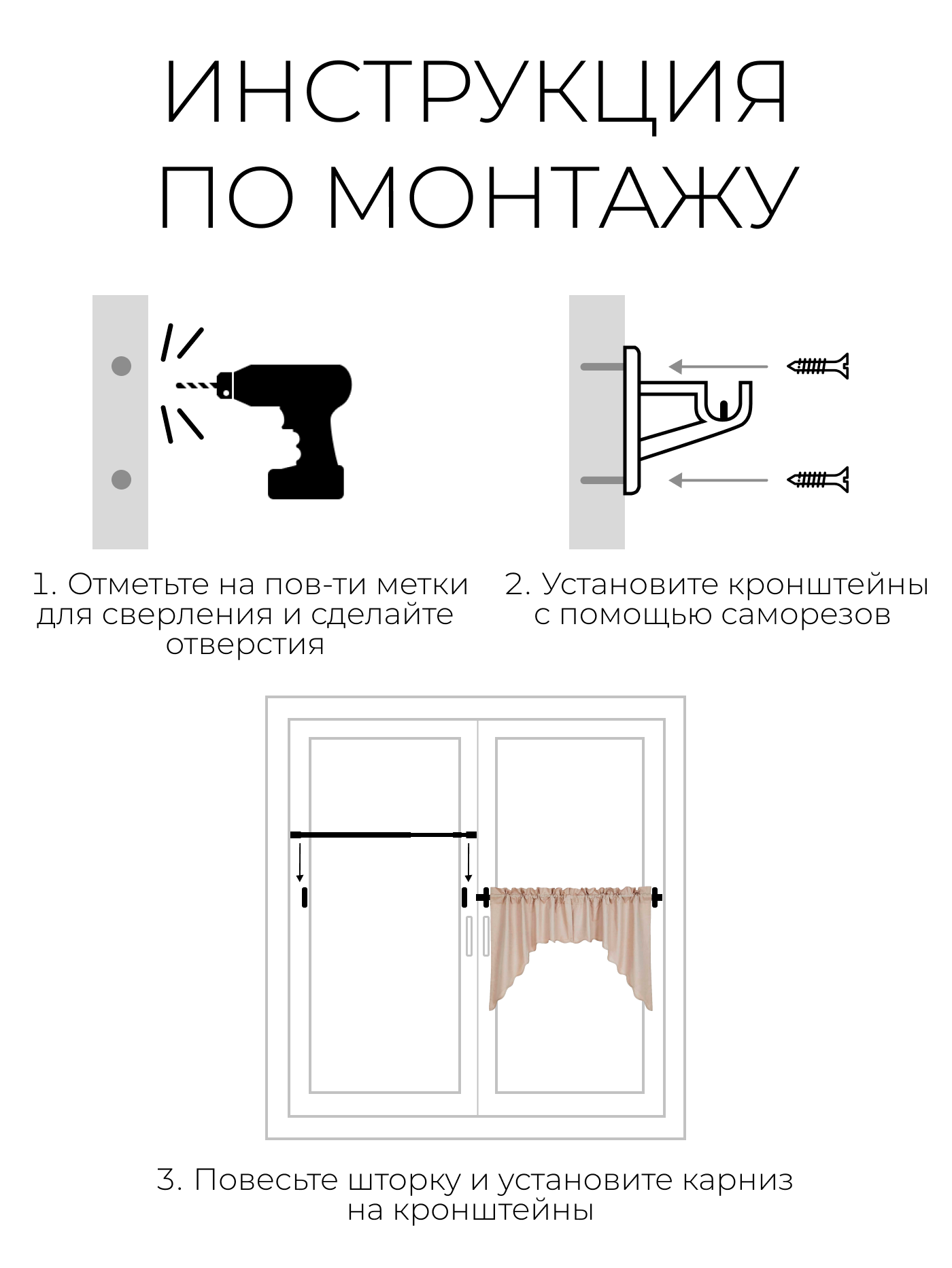 ИНСТРУКЦИЯ ПО МОНТАЖУ

1. Отметьте на пов-ти метки для сверления и сделайте отверстия

2. Установите кронштейны с помощью саморезов

3. Повесьте шторку и установите карниз на кронштейны