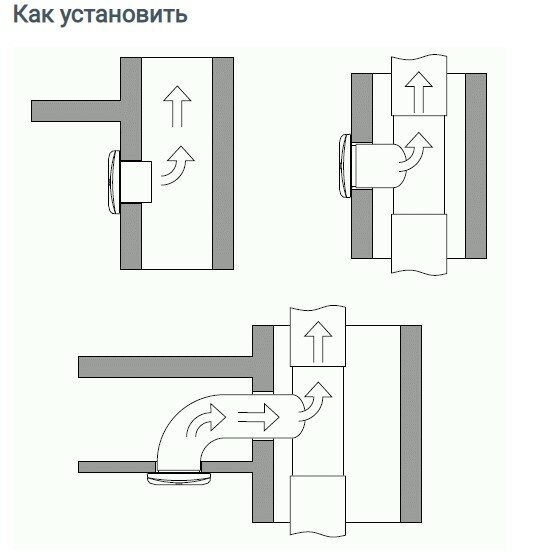 Как установить