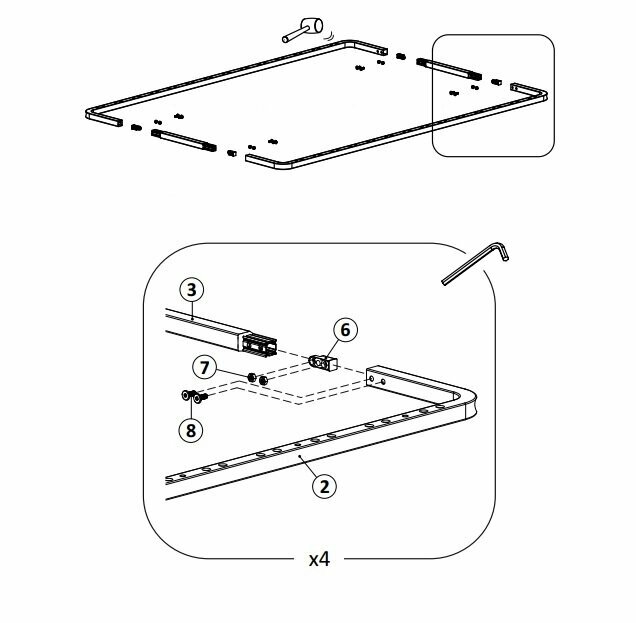 3

6

7

8

2

x4