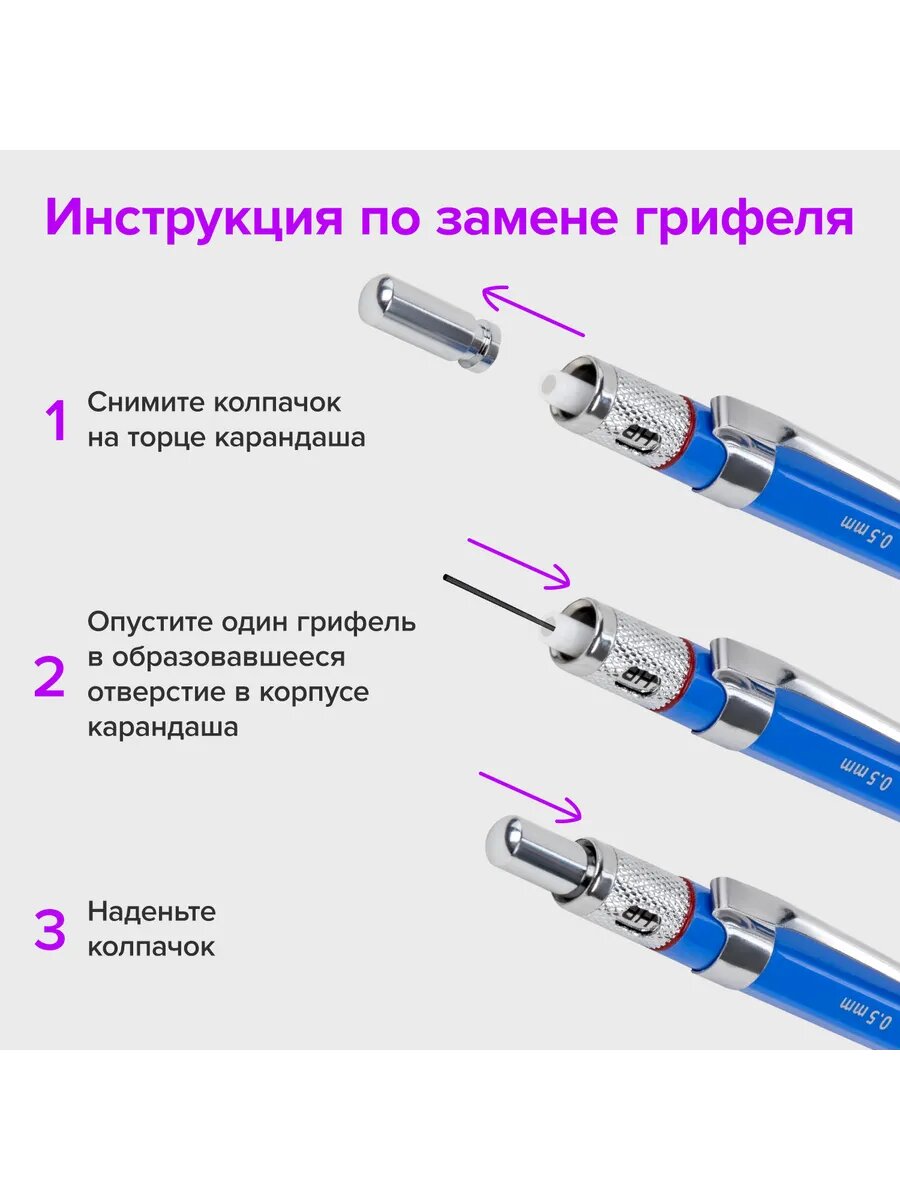 Инструкция по замене грифеля

1 Снимите колпачок на торце карандаша

HB

0.5 mm

2 Опустите один грифель в образовавшееся отверстие в корпусе карандаша

HB

0.5 mm

3 Наденьте колпачок

HB

0.5 mm