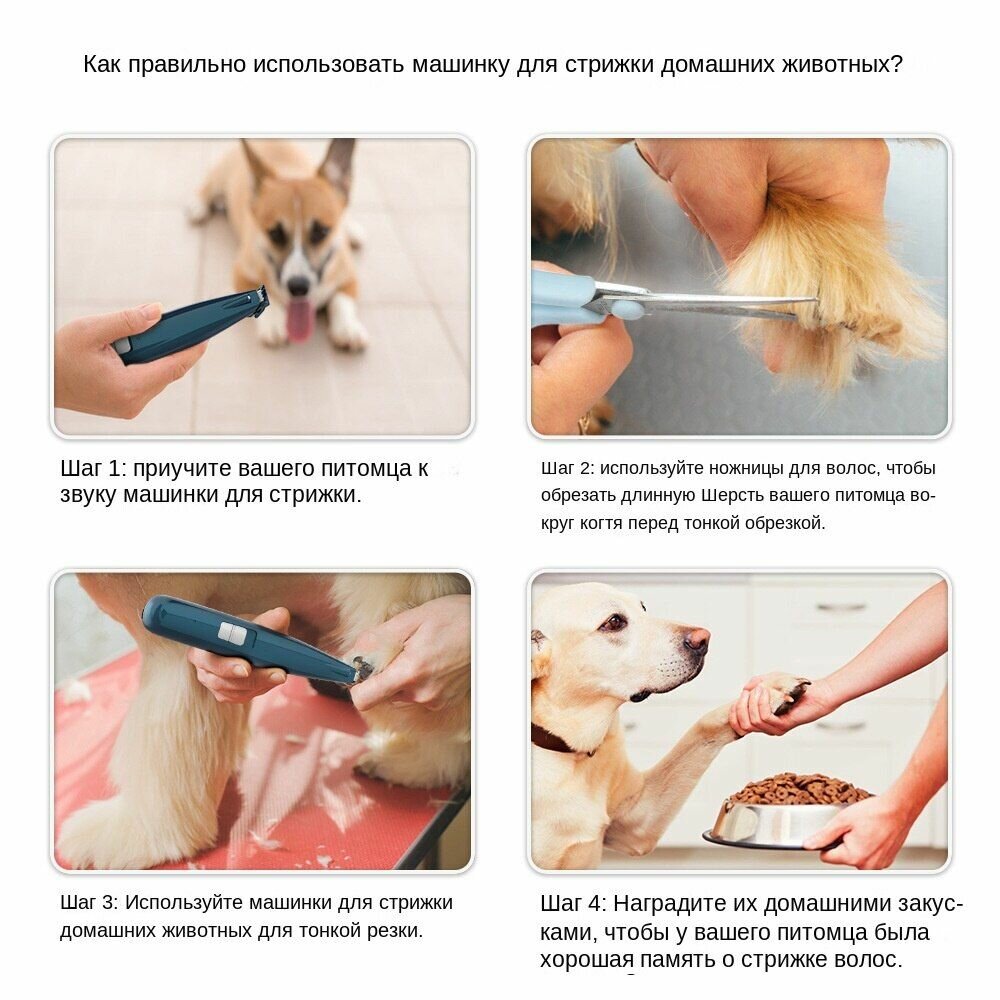 Как правильно использовать машинку для стрижки домашних животных?

Шаг 1: приучите вашего питомца к звуку машинки для стрижки.

Шаг 2: используйте ножницы для волос, чтобы обрезать длинную Шерсть вашего питомца вокруг когтя перед тонкой обрезкой.

Шаг 3: Используйте машинки для стрижки домашних животных для тонкой резки.

Шаг 4: Наградите их домашними закусками, чтобы у вашего питомца была хорошая память о стрижке волос.