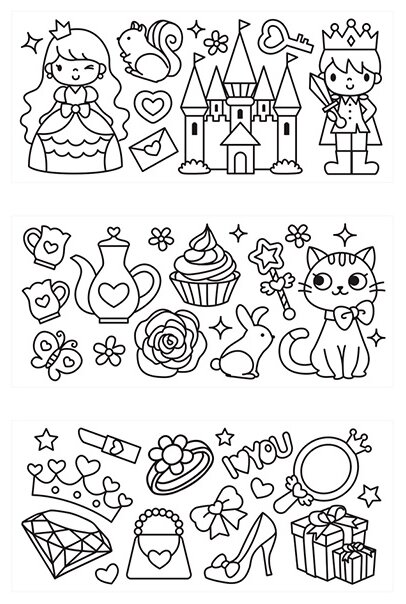 I ♥ YOU