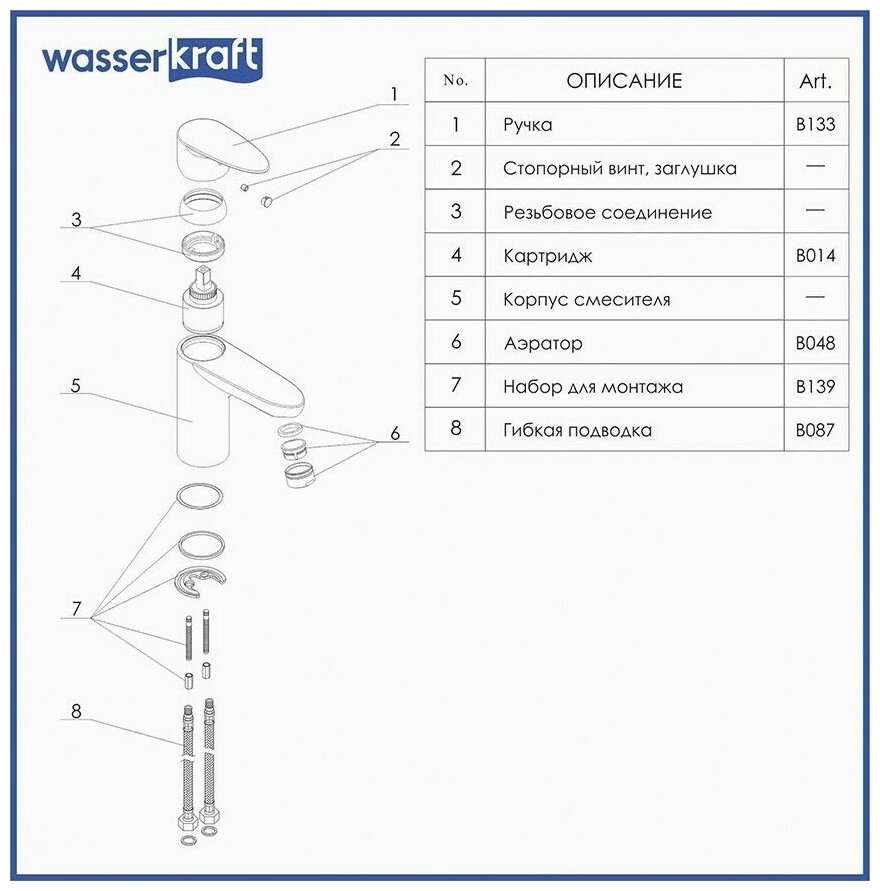 wasserkraft

1
2
3
4
5
6
7
8

| No. | ОПИСАНИЕ | Art. |
|---|---|---|
| 1 | Ручка | B133 |
| 2 | Стопорный винт, заглушка | — |
| 3 | Резьбовое соединение | — |
| 4 | Картридж | B014 |
| 5 | Корпус смесителя | — |
| 6 | Аэратор | B048 |
| 7 | Набор для монтажа | B139 |
| 8 | Гибкая подводка | B087 |