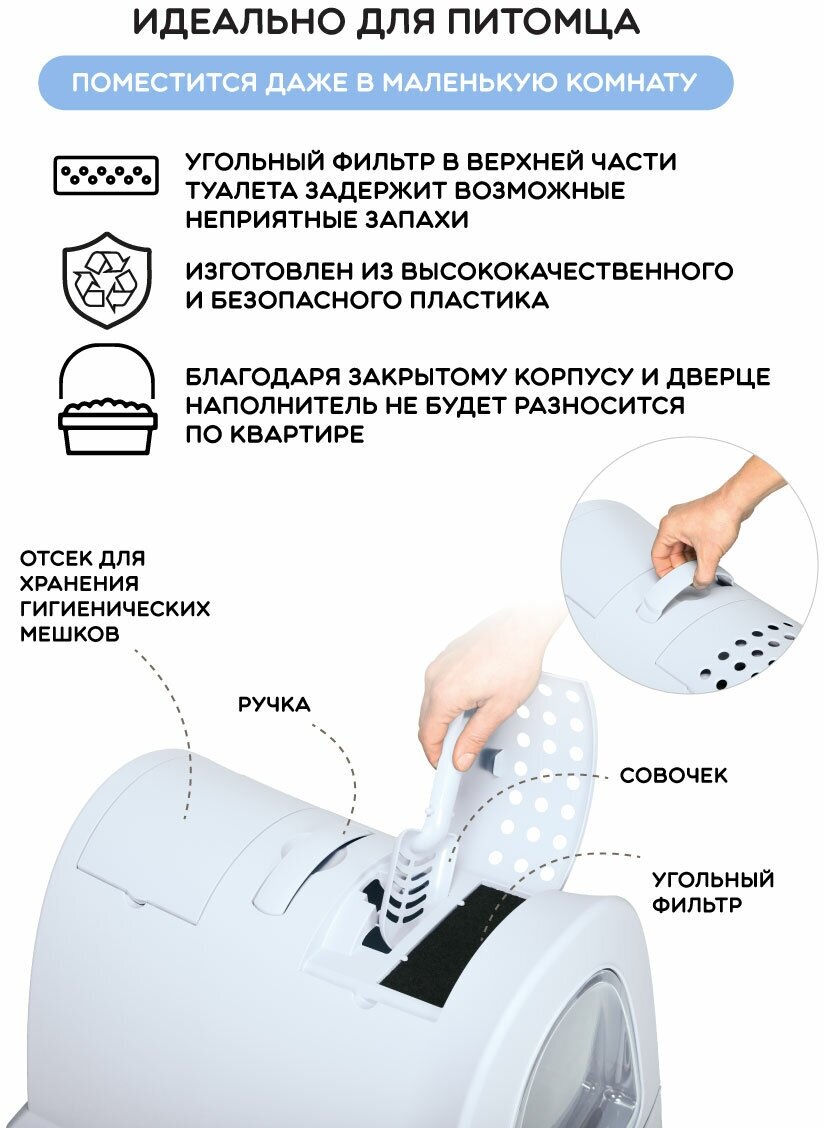 ИДЕАЛЬНО ДЛЯ ПИТОМЦА

ПОМЕСТИТСЯ ДАЖЕ В МАЛЕНЬКУЮ КОМНАТУ

УГОЛЬНЫЙ ФИЛЬТР В ВЕРХНЕЙ ЧАСТИ ТУАЛЕТА ЗАДЕРЖИТ ВОЗМОЖНЫЕ НЕПРИЯТНЫЕ ЗАПАХИ

ИЗГОТОВЛЕН ИЗ ВЫСОКОКАЧЕСТВЕННОГО И БЕЗОПАСНОГО ПЛАСТИКА

БЛАГОДАРЯ ЗАКРЫТОМУ КОРПУСУ И ДВЕРЦЕ НАПОЛНИТЕЛЬ НЕ БУДЕТ РАЗНОСИТСЯ ПО КВАРТИРЕ

ОТСЕК ДЛЯ ХРАНЕНИЯ ГИГИЕНИЧЕСКИХ МЕШКОВ

РУЧКА

СОВОЧЕК

УГОЛЬНЫЙ ФИЛЬТР