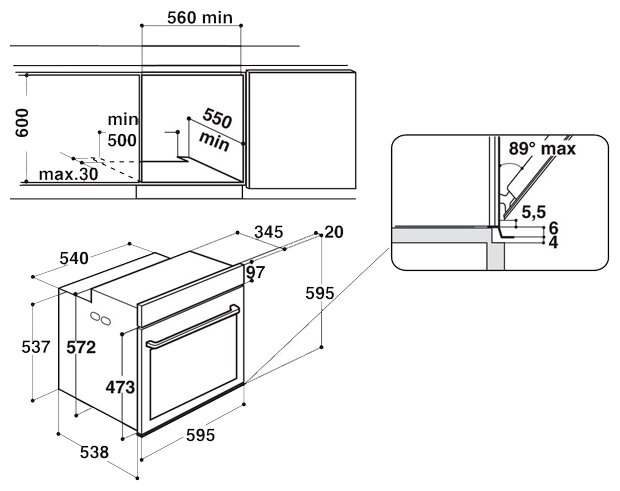 560 min

600

min
500

550
min

max.30

89° max

5,5
6
4

345
20
540
97
595
537
572
473
595
538