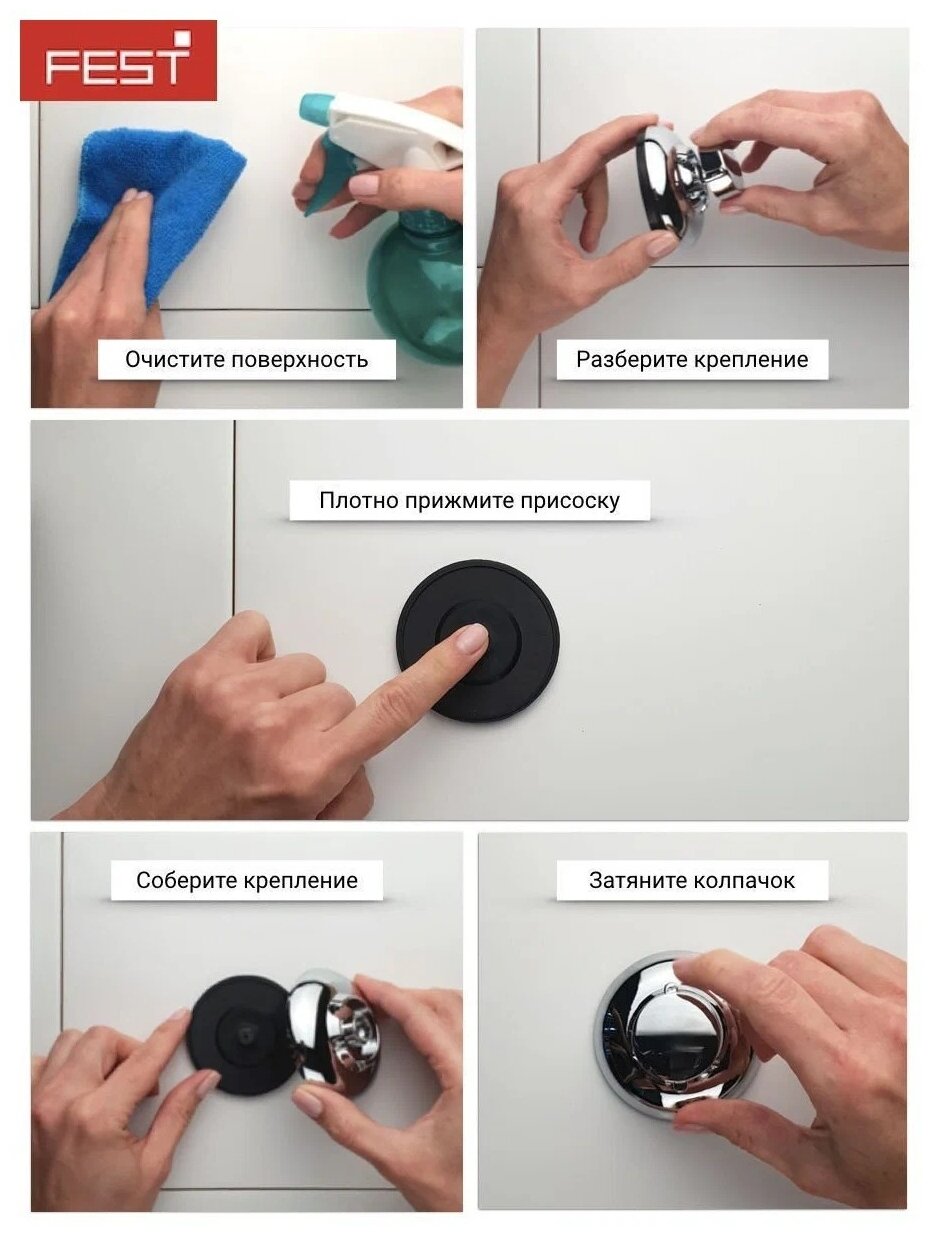 FEST

Очистите поверхность

Разберите крепление

Плотно прижмите присоску

Соберите крепление

Затяните колпачок