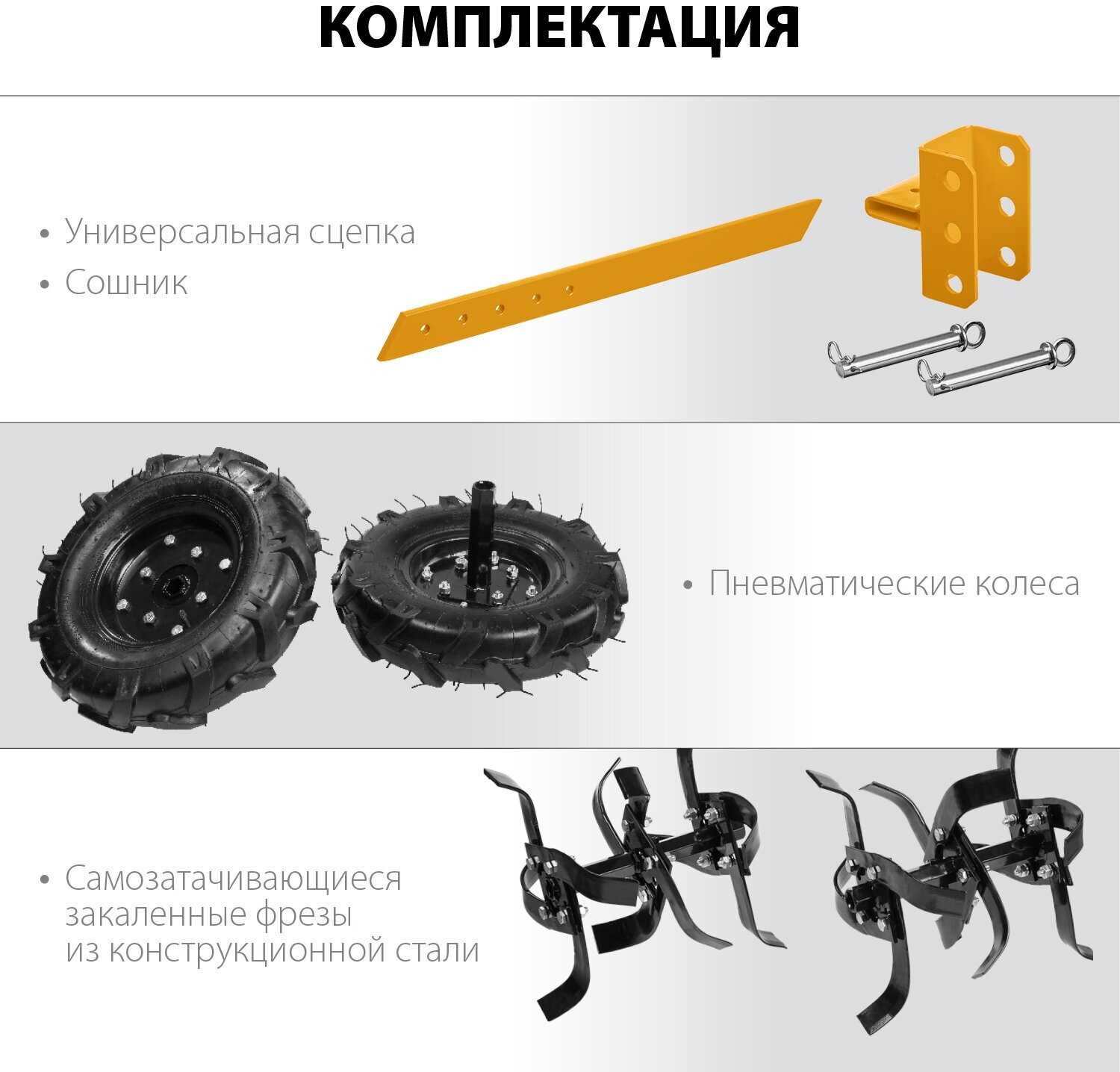 КОМПЛЕКТАЦИЯ

• Универсальная сцепка
• Сошник

• Пневматические колеса

• Самозатачивающиеся закаленные фрезы из конструкционной стали