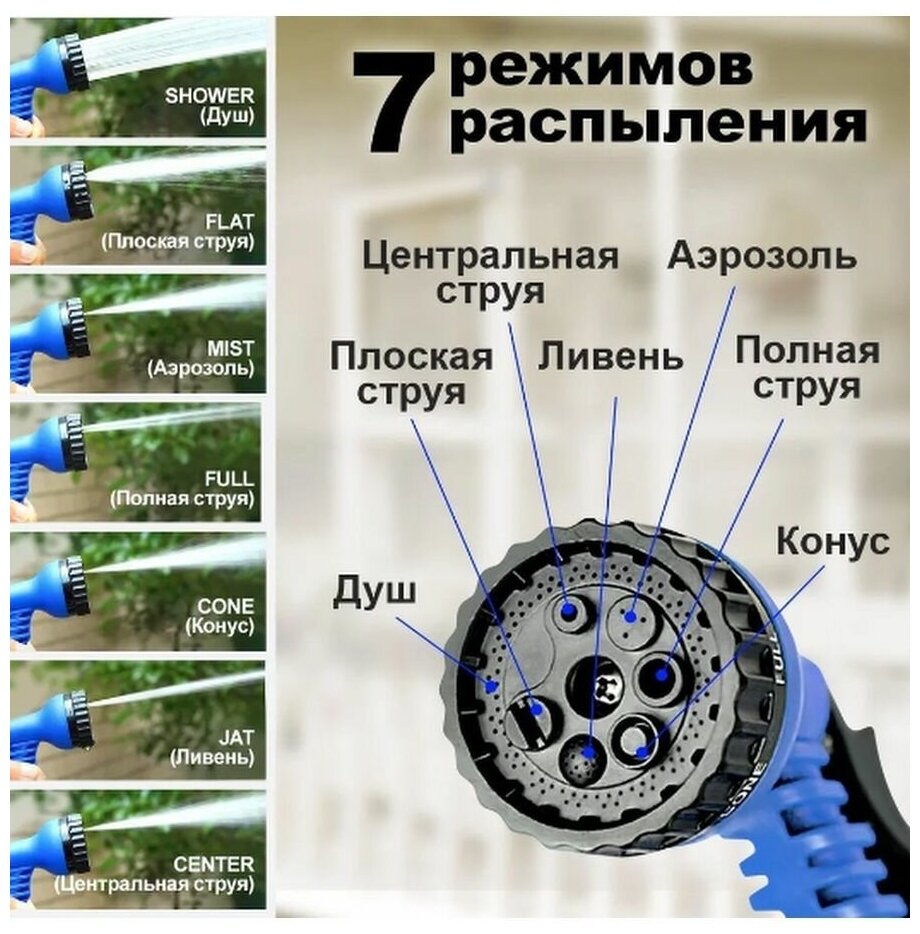 SHOWER
(Душ)

FLAT
(Плоская струя)

MIST
(Аэрозоль)

FULL
(Полная струя)

CONE
(Конус)

JAT
(Ливень)

CENTER
(Центральная струя)

7 режимов распыления

Центральная струя

Аэрозоль

Плоская струя

Ливень

Полная струя

Конус

Душ

FULL

CONE