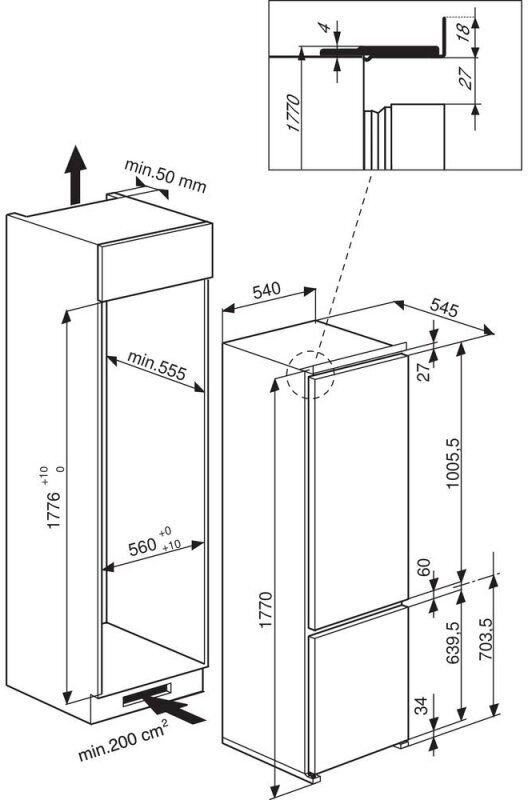 4
18
27
1770
min.50 mm
min.555
$1776^{+10}_{0}$
$560^{+0}_{+10}$
min.200 $cm^2$
540
545
27
1005,5
60
1770
639,5
703,5
34