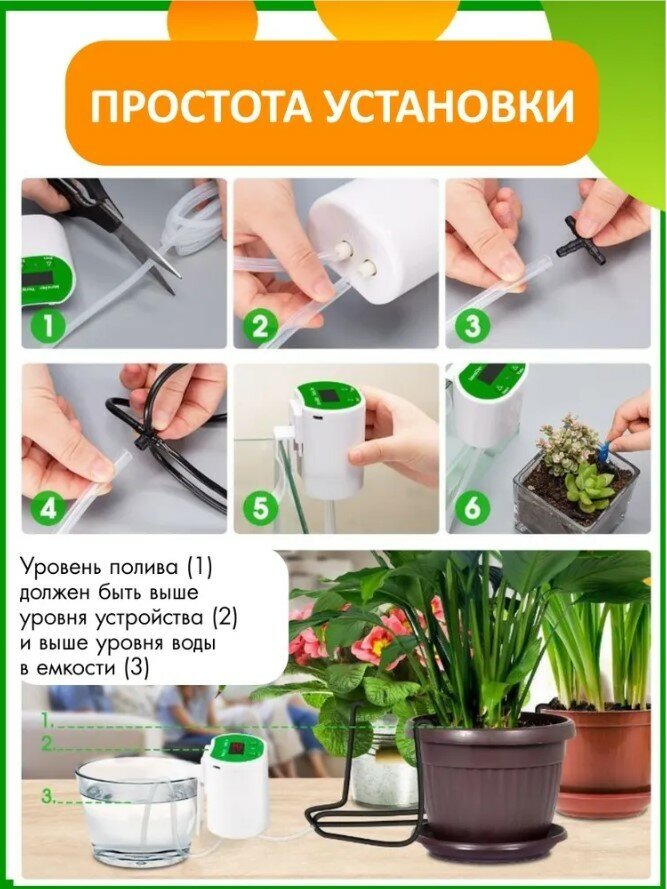 ПРОСТОТА УСТАНОВКИ

1

2

3

4

5

6

Уровень полива (1) должен быть выше уровня устройства (2) и выше уровня воды в емкости (3)

1.

2.

3.