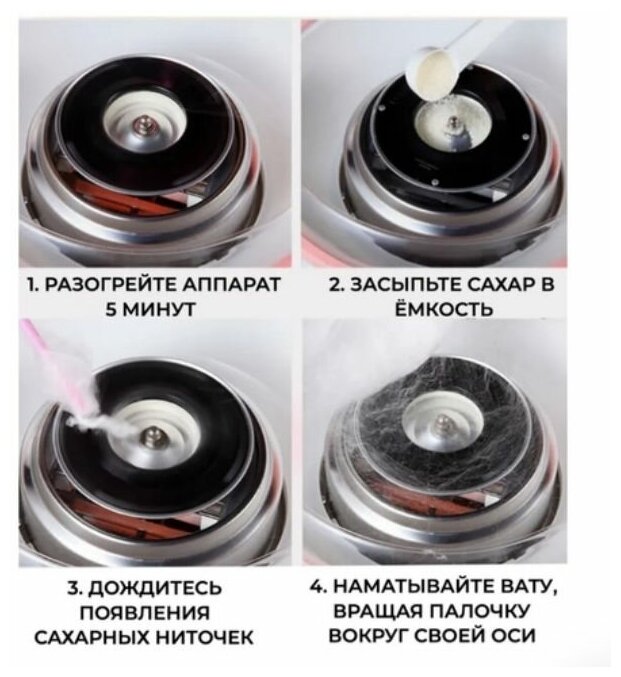 1. РАЗОГРЕЙТЕ АППАРАТ 5 МИНУТ

2. ЗАСЫПЬТЕ САХАР В ЁМКОСТЬ

3. ДОЖДИТЕСЬ ПОЯВЛЕНИЯ САХАРНЫХ НИТОЧЕК

4. НАМАТЫВАЙТЕ ВАТУ, ВРАЩАЯ ПАЛОЧКУ ВОКРУГ СВОЕЙ ОСИ