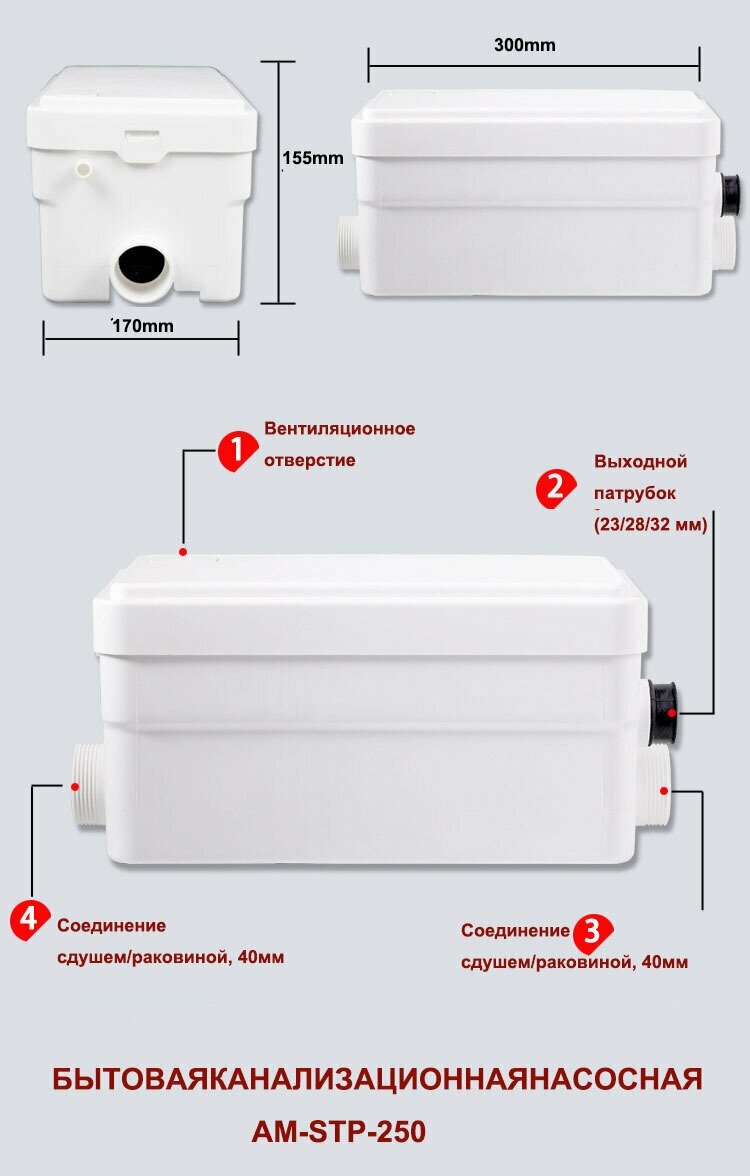 300mm

155mm

170mm

1 Вентиляционное отверстие

2 Выходной патрубок (23/28/32 мм)

4 Соединение сдушем/раковиной, 40мм

Соединение 3 сдушем/раковиной, 40мм

БЫТОВАЯКАНАЛИЗАЦИОННАЯНАСОСНАЯ AM-STP-250