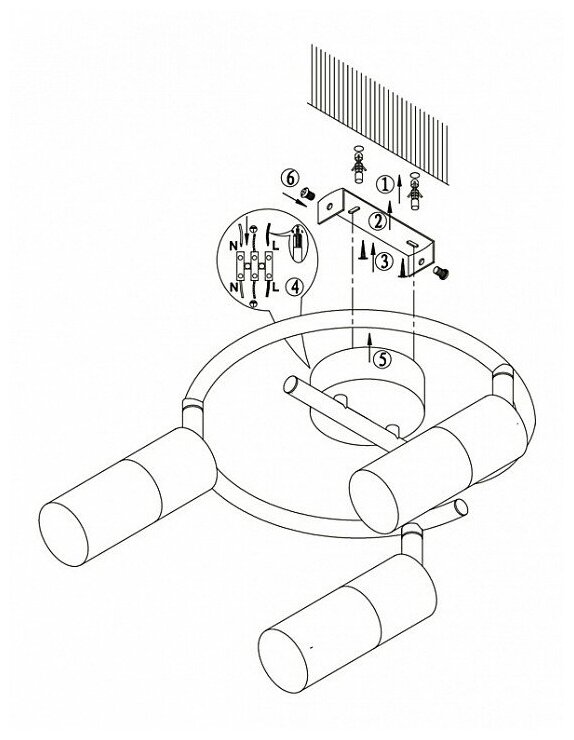 6
1
2
3
N
L
N
L
4
5