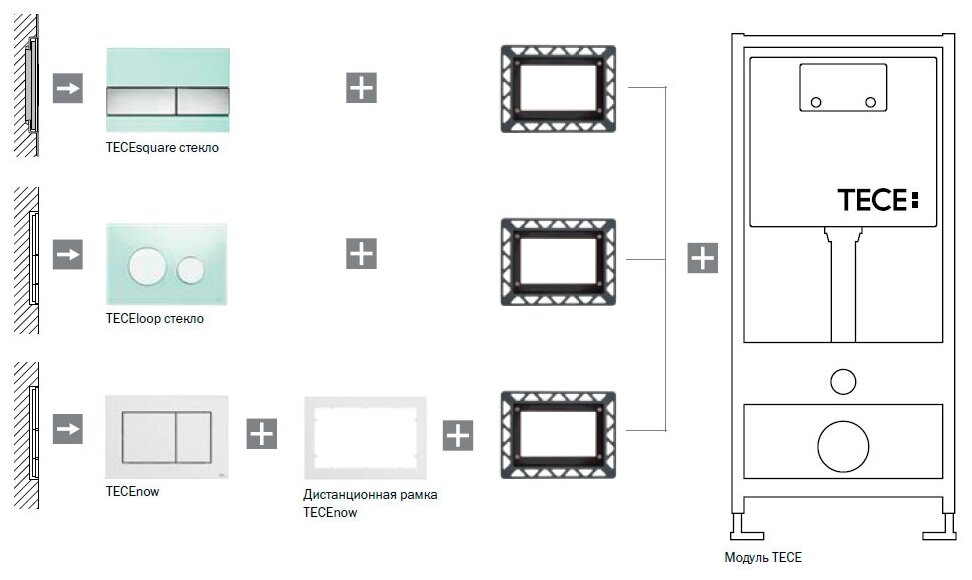 TECEsquare стекло

TECEloop стекло

TECEnow

Дистанционная рамка TECEnow

TECE

Модуль TECE