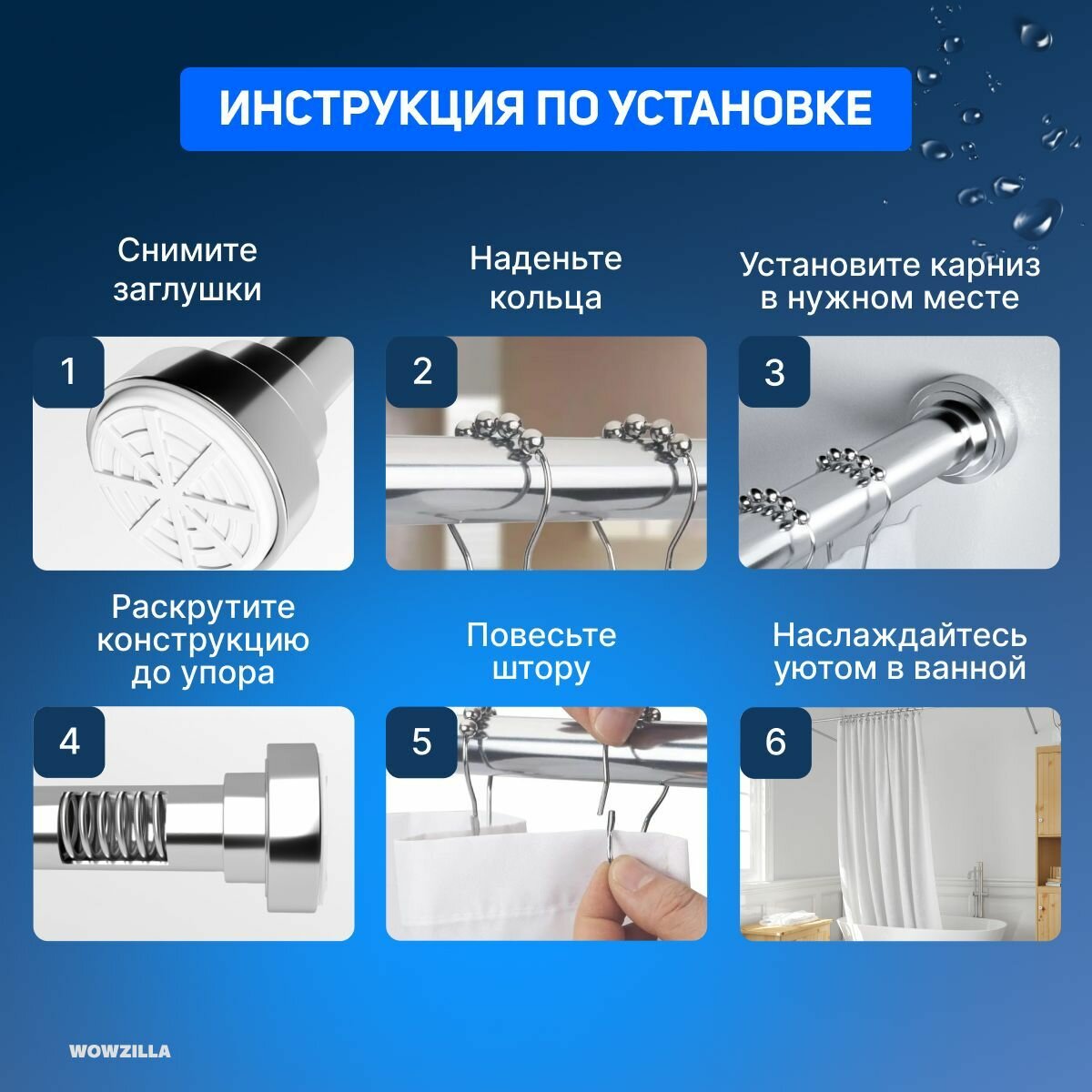 ИНСТРУКЦИЯ ПО УСТАНОВКЕ

Снимите заглушки

1

Наденьте кольца

2

Установите карниз в нужном месте

3

Раскрутите конструкцию до упора

4

Повесьте штору

5

Наслаждайтесь уютом в ванной

6

WOWZILLA