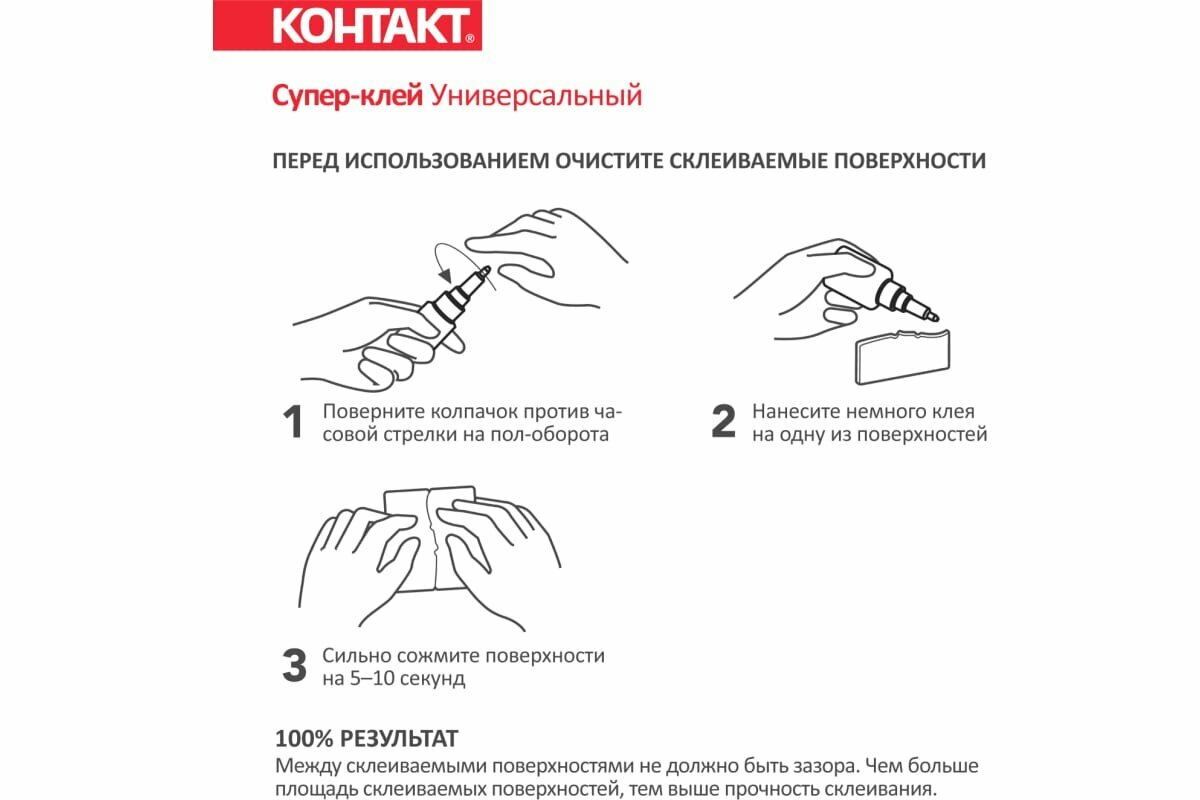 КОНТАКТ®

Супер-клей Универсальный

ПЕРЕД ИСПОЛЬЗОВАНИЕМ ОЧИСТИТЕ СКЛЕИВАЕМЫЕ ПОВЕРХНОСТИ

1 Поверните колпачок против часовой стрелки на пол-оборота

2 Нанесите немного клея на одну из поверхностей

3 Сильно сожмите поверхности на 5–10 секунд

100% РЕЗУЛЬТАТ
Между склеиваемыми поверхностями не должно быть зазора. Чем больше площадь склеиваемых поверхностей, тем выше прочность склеивания.