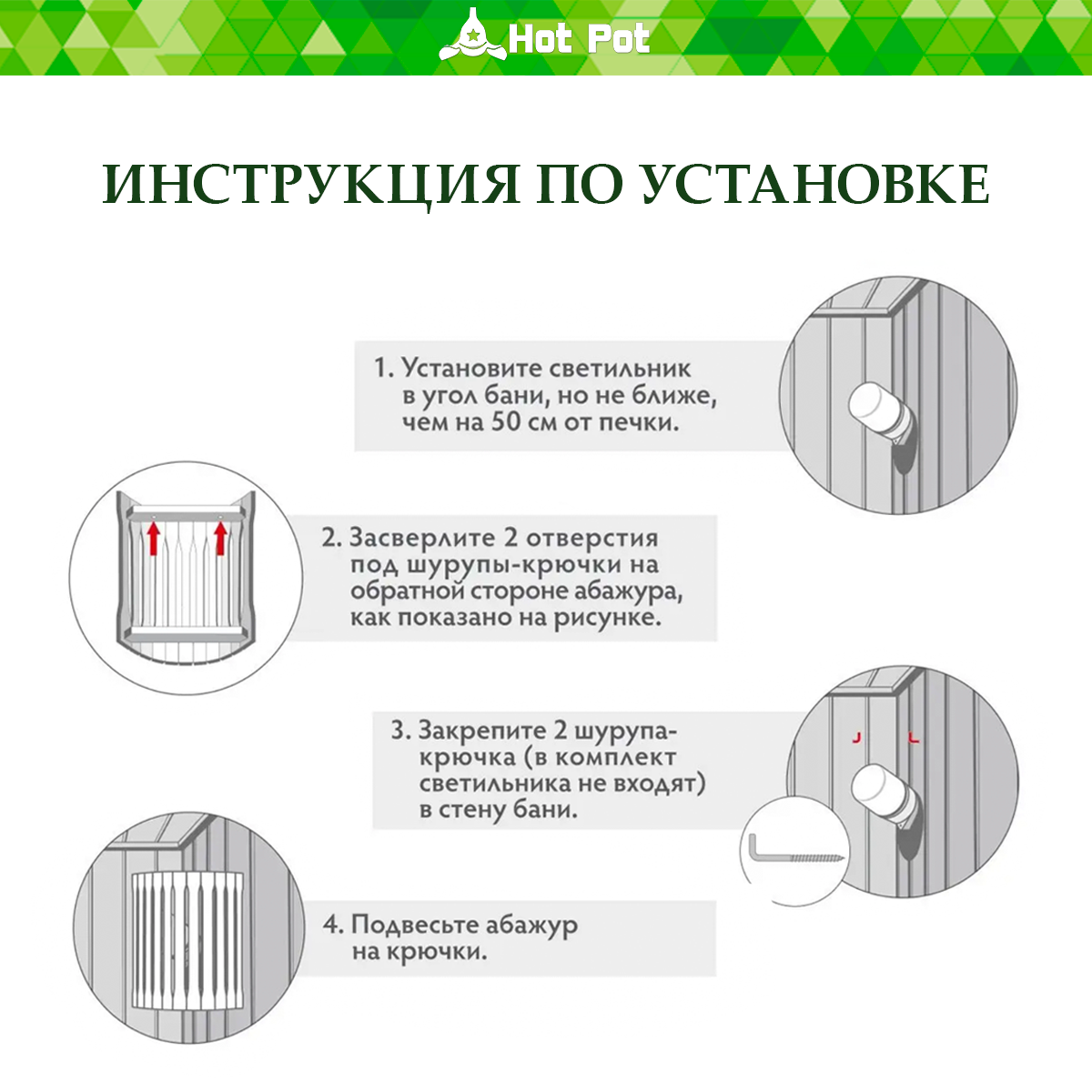 Hot Pot

ИНСТРУКЦИЯ ПО УСТАНОВКЕ

1. Установите светильник в угол бани, но не ближе, чем на 50 см от печки.

2. Засверлите 2 отверстия под шурупы-крючки на обратной стороне абажура, как показано на рисунке.

3. Закрепите 2 шурупа-крючка (в комплект светильника не входят) в стену бани.

4. Подвесьте абажур на крючки.