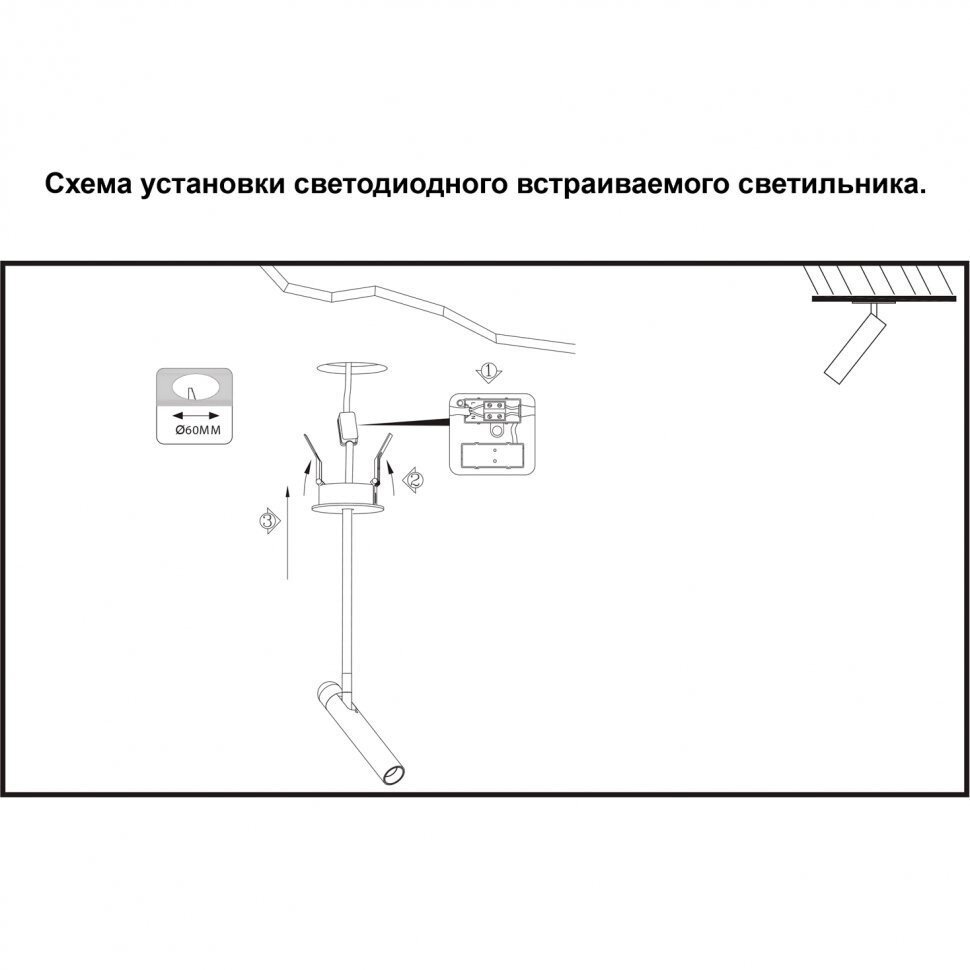 Схема установки светодиодного встраиваемого светильника.

Ø60MM

1

2

3