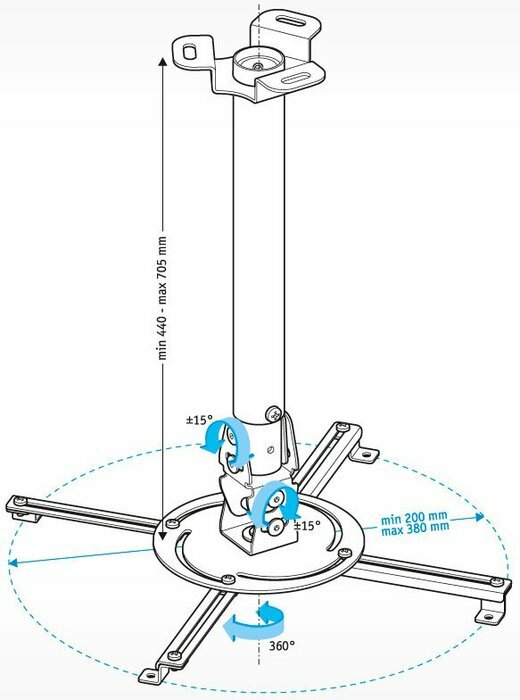 min 440 - max 705 mm

±15°

±15°

min 200 mm
max 380 mm

360°