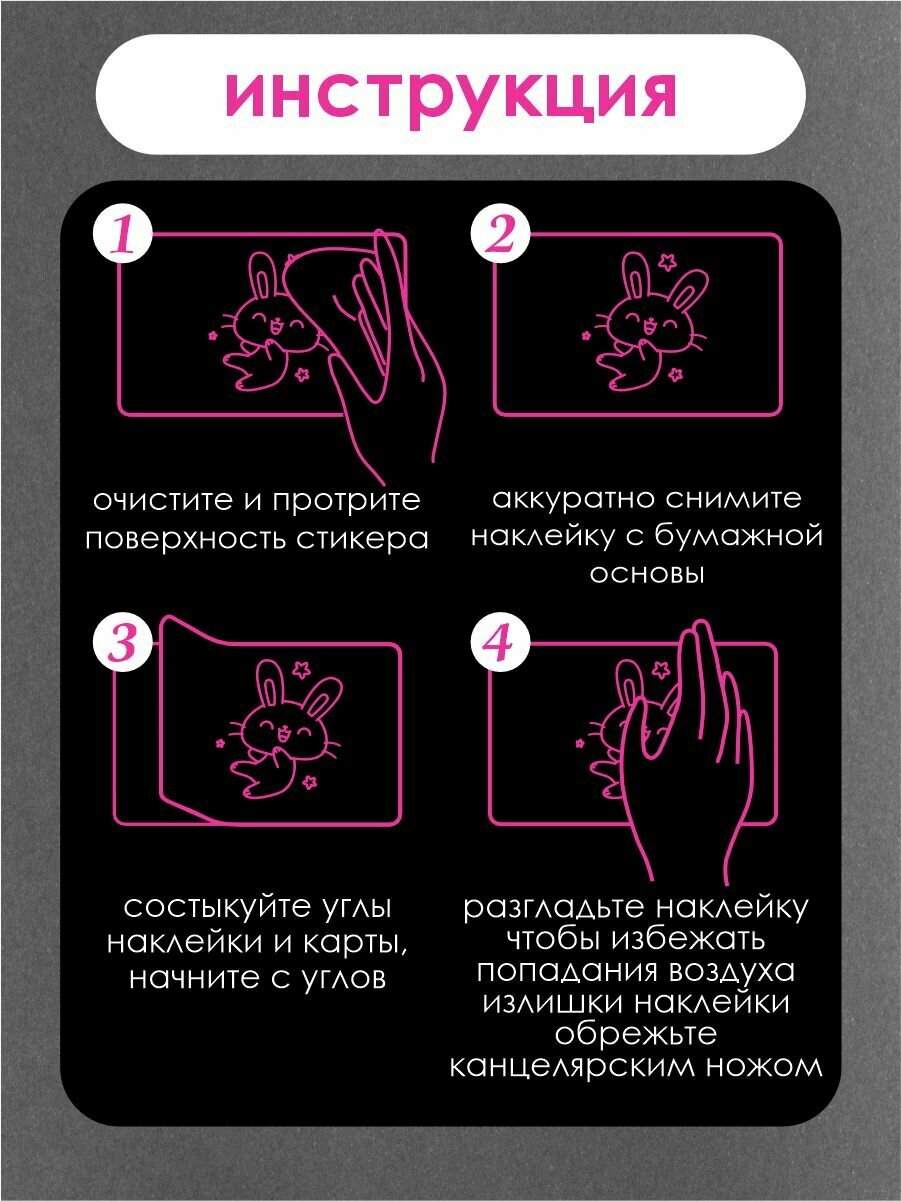 инструкция

1

очистите и протрите поверхность стикера

2

аккуратно снимите наклейку с бумажной основы

3

состыкуйте углы наклейки и карты, начните с углов

4

разгладьте наклейку чтобы избежать попадания воздуха излишки наклейки обрежьте канцелярским ножом