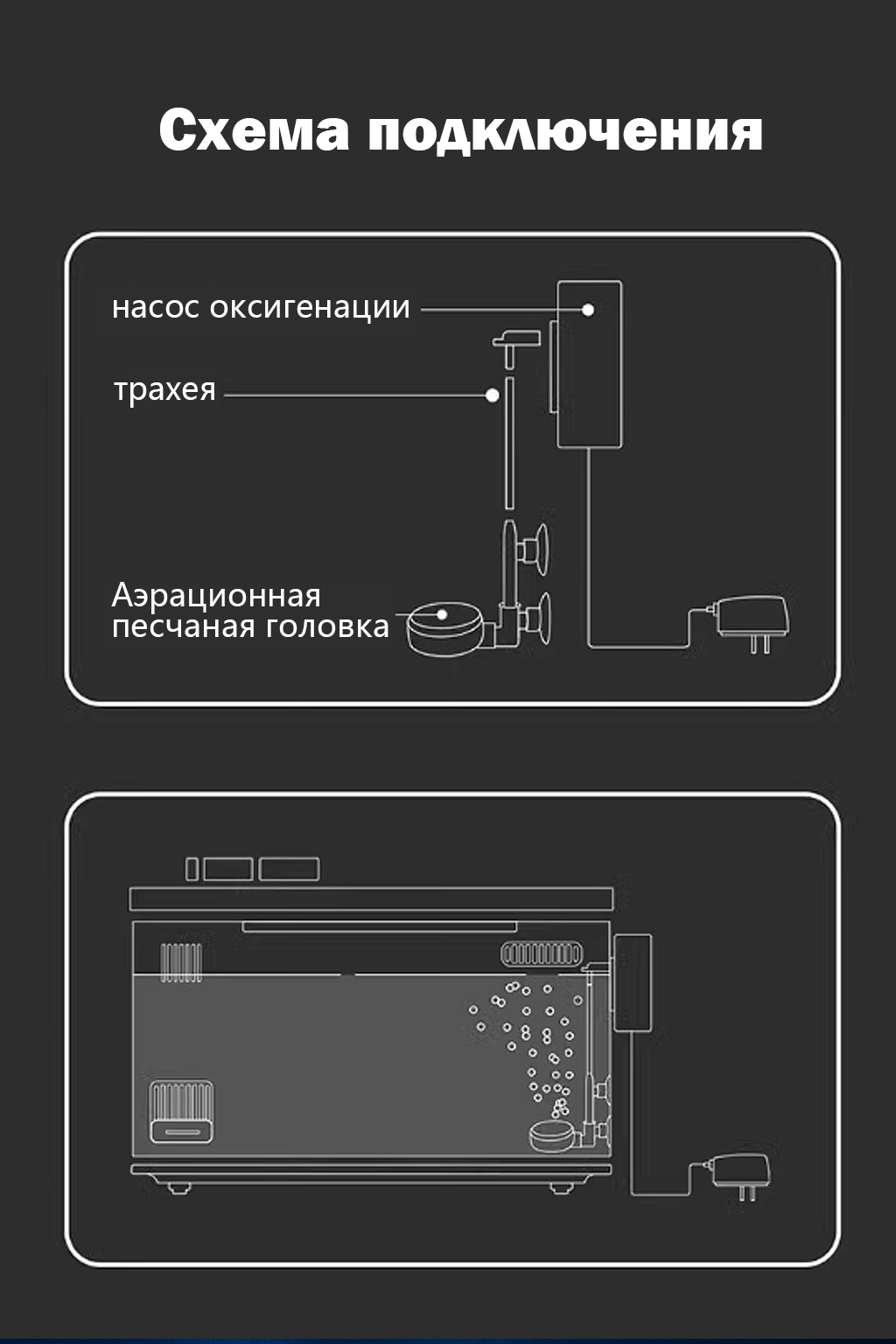 Схема подключения

насос оксигенации

трахея

Аэрационная песчаная головка