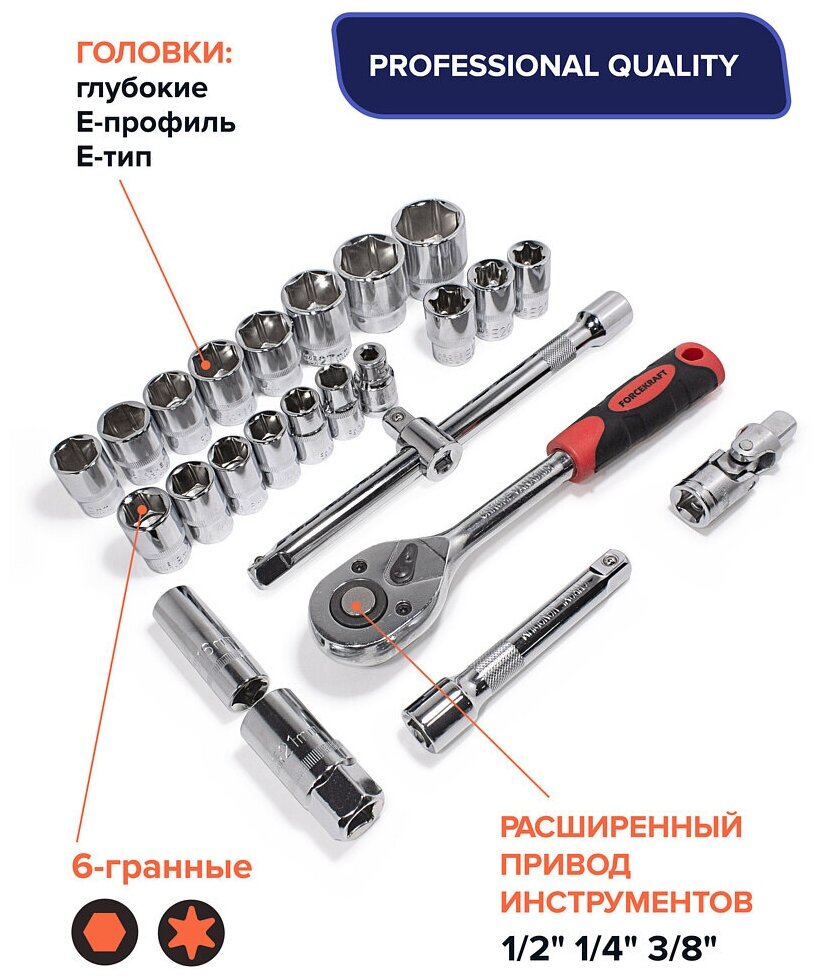 ГОЛОВКИ:
глубокие
Е-профиль
Е-тип

PROFESSIONAL QUALITY

FORCEKRAFT

6-гранные

РАСШИРЕННЫЙ ПРИВОД ИНСТРУМЕНТОВ
1/2" 1/4" 3/8"