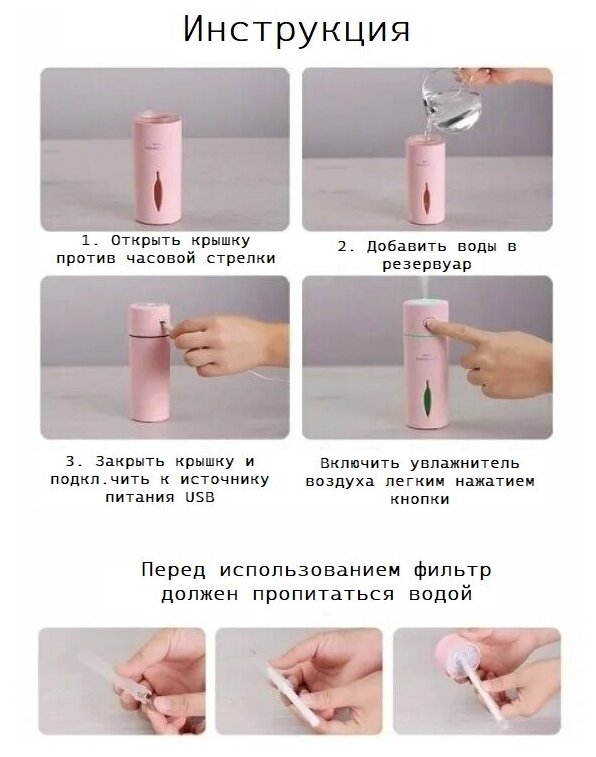 Инструкция

1. Открыть крышку против часовой стрелки

2. Добавить воды в резервуар

3. Закрыть крышку и подкл.чить к источнику питания USB

Включить увлажнитель воздуха легким нажатием кнопки

Перед использованием фильтр должен пропитаться водой