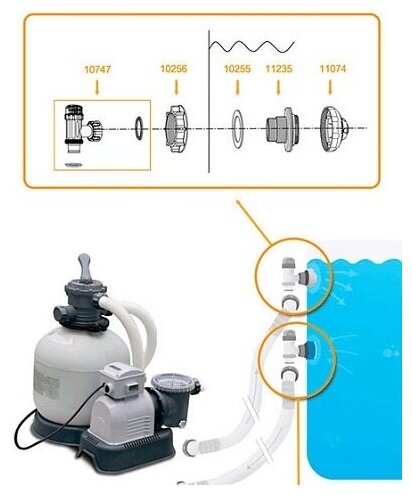 10747
10256
10255
11235
11074