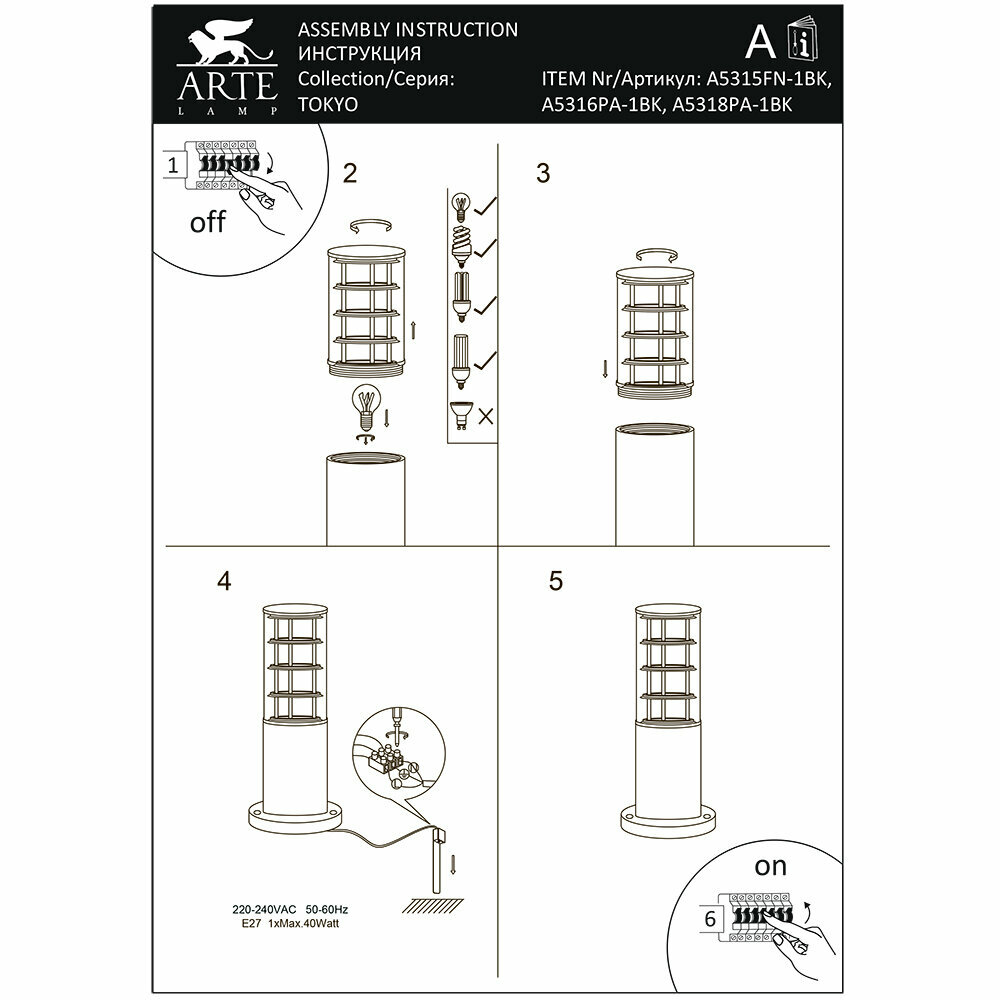 ARTE
LAMP

ASSEMBLY INSTRUCTION
ИНСТРУКЦИЯ
Collection/Серия:
TOKYO

A

ITEM Nr/Артикул: A5315FN-1BK, A5316PA-1BK, A5318PA-1BK

1

off

2

3

4

220-240VAC 50-60Hz
E27 1xMax.40Watt

5

on

6