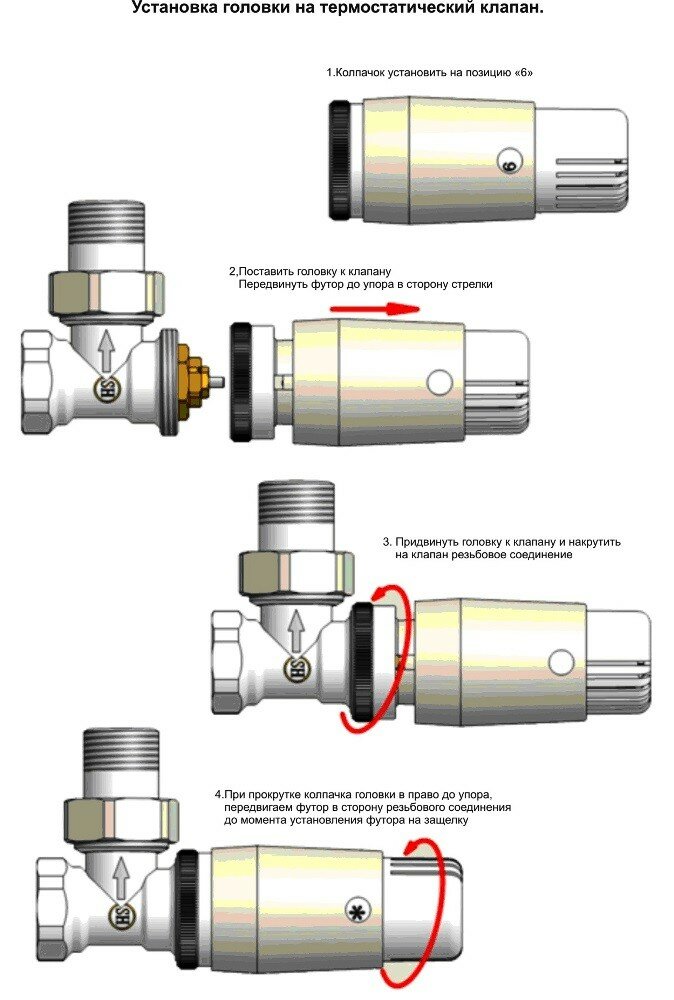 Установка головки на термостатический клапан.

1.Колпачок установить на позицию «6»

6

2,Поставить головку к клапану
Передвинуть футор до упора в сторону стрелки

HS

3. Придвинуть головку к клапану и накрутить на клапан резьбовое соединение

HS

4.При прокрутке колпачка головки в право до упора, передвигаем футор в сторону резьбового соединения до момента установления футора на защелку

HS

*