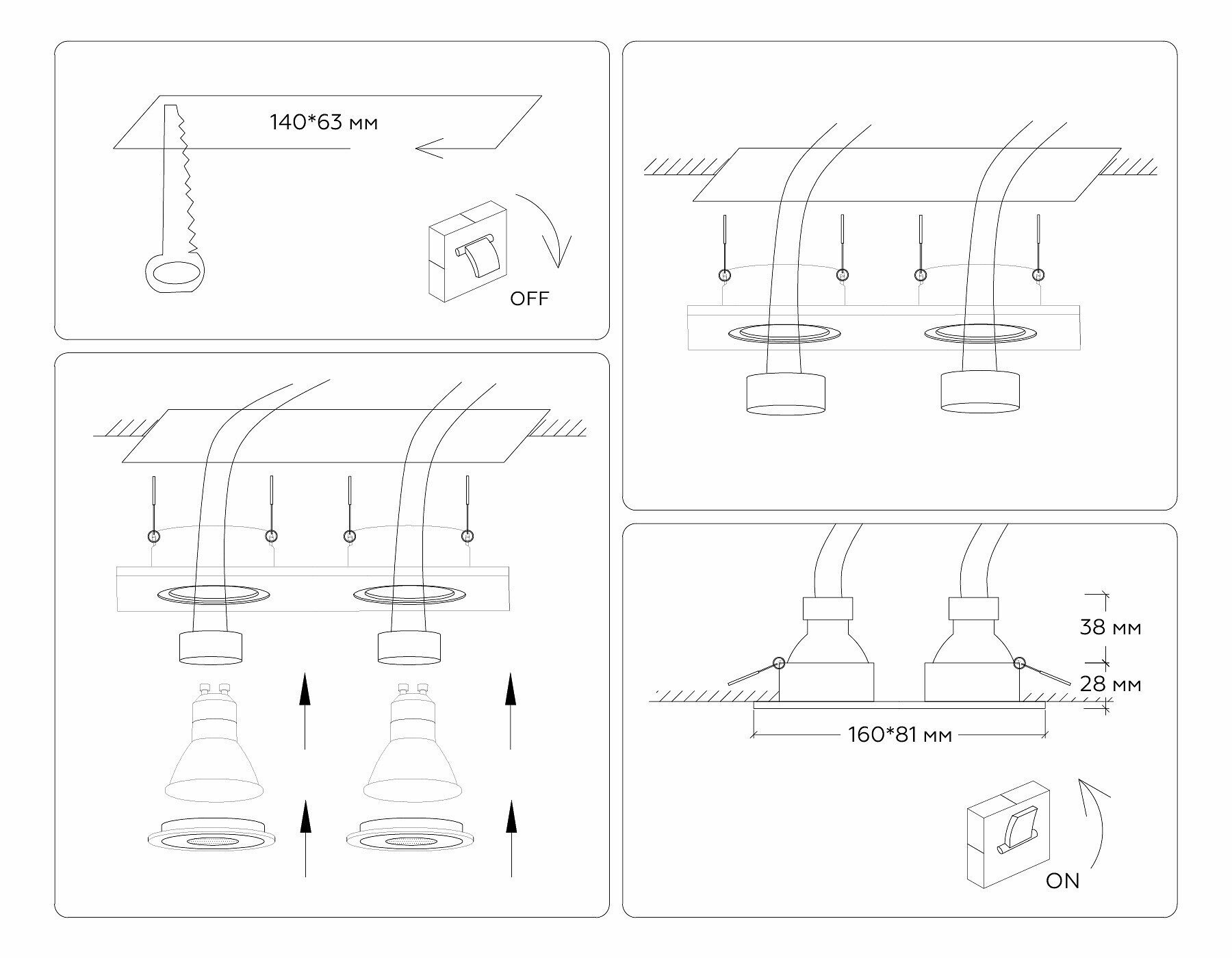 140*63 мм

OFF

38 мм

28 мм

160*81 мм

ON