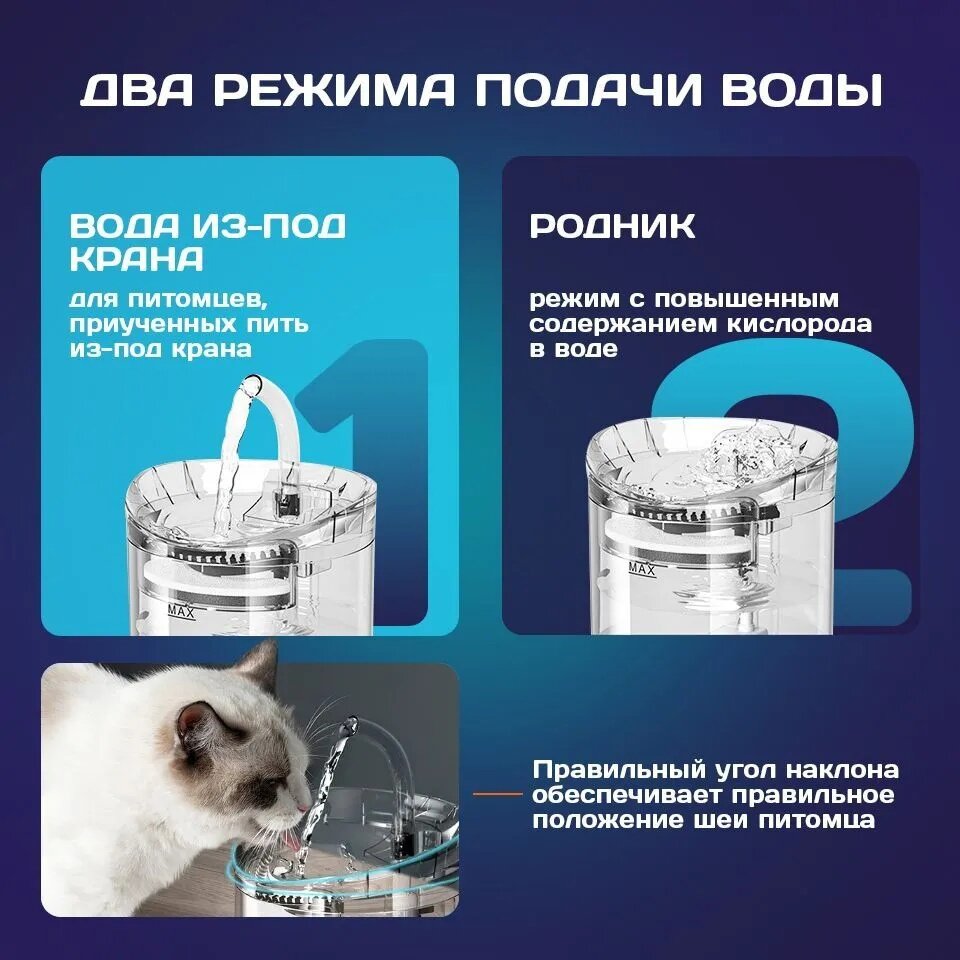 ДВА РЕЖИМА ПОДАЧИ ВОДЫ

ВОДА ИЗ-ПОД КРАНА

для питомцев, приученных пить из-под крана

1

MAX

РОДНИК

режим с повышенным содержанием кислорода в воде

2

MAX

Правильный угол наклона обеспечивает правильное положение шеи питомца