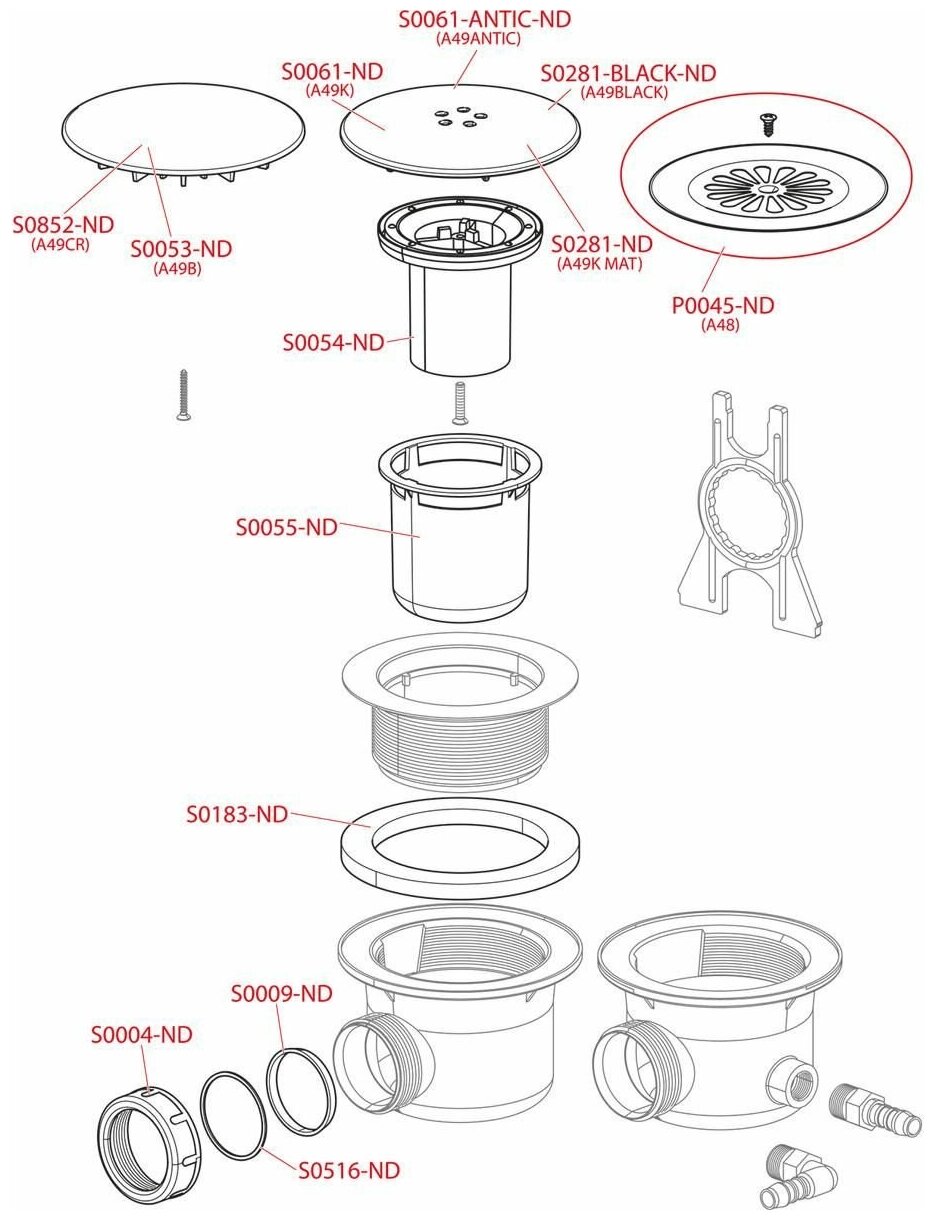 S0061-ANTIC-ND
(A49ANTIC)

S0061-ND
(A49K)

S0281-BLACK-ND
(A49BLACK)

S0852-ND
(A49CR)

S0053-ND
(A49B)

S0281-ND
(A49K MAT)

P0045-ND
(A48)

S0054-ND

S0055-ND

S0183-ND

S0009-ND

S0004-ND

S0516-ND