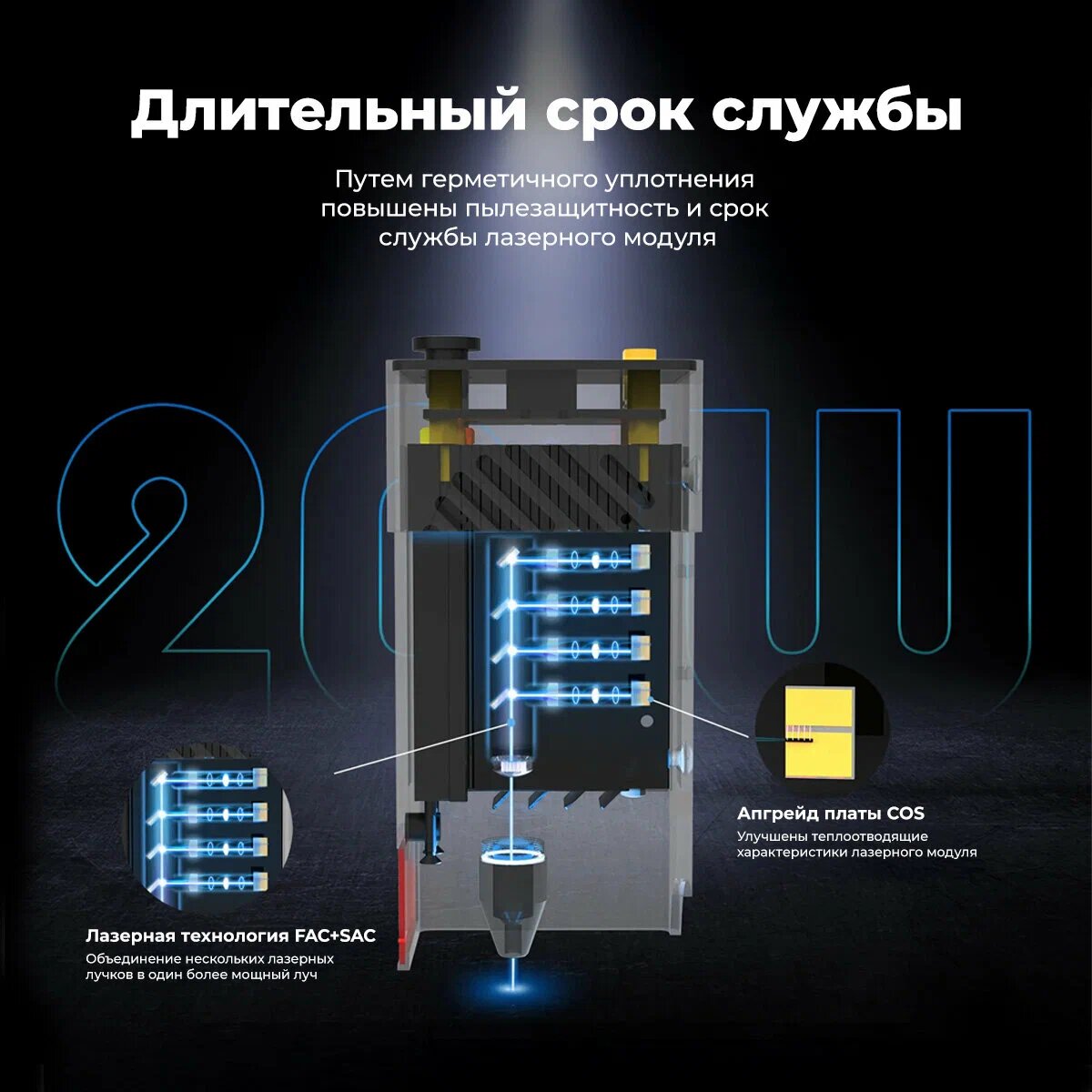 Длительный срок службы

Путем герметичного уплотнения повышены пылезащитность и срок службы лазерного модуля

20W

Апгрейд платы COS

Улучшены теплоотводящие характеристики лазерного модуля

Лазерная технология FAC+SAC

Объединение нескольких лазерных лучков в один более мощный луч