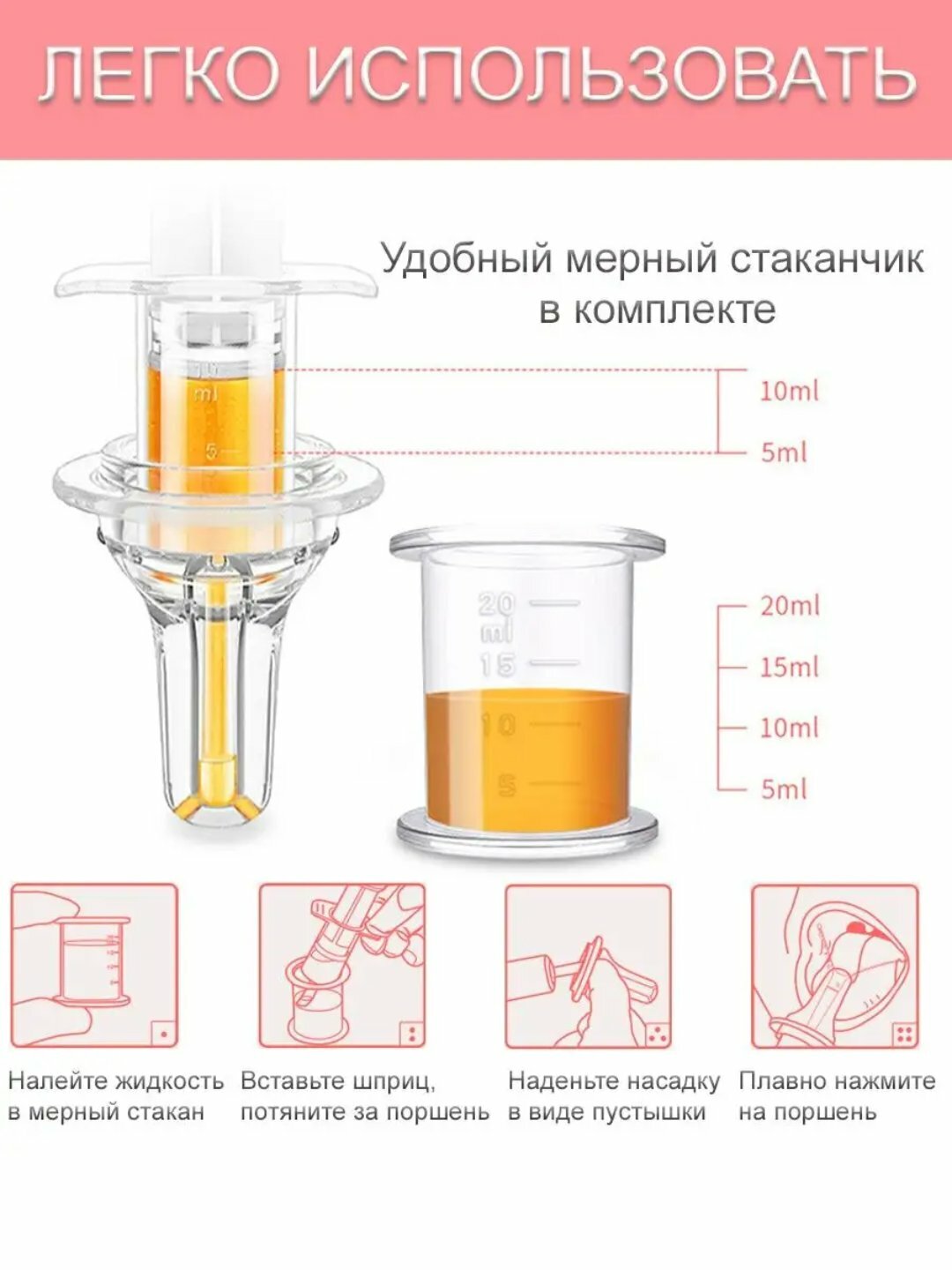 ЛЕГКО ИСПОЛЬЗОВАТЬ

Удобный мерный стаканчик в комплекте

10
ml
5

10ml
5ml

20
ml
15
10
5

20ml
15ml
10ml
5ml

Налейте жидкость в мерный стакан

Вставьте шприц, потяните за поршень

Наденьте насадку в виде пустышки

Плавно нажмите на поршень