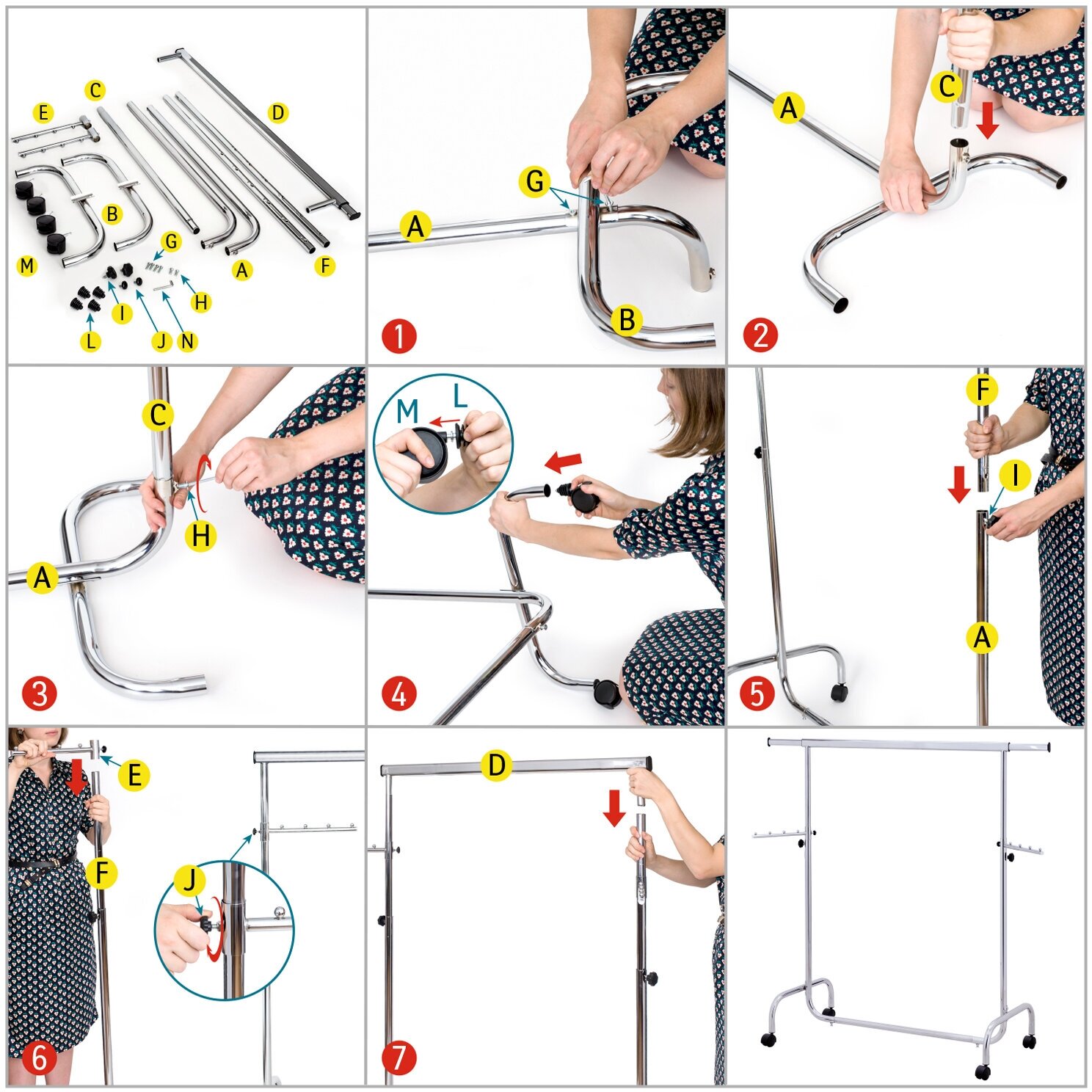 C
E
D
B
G
M
A
F
H
I
L
J
N

G
A
B
1

A
C
2

C
H
A
3

M
L
4

F
I
A
5

E
F
J
6

D
7