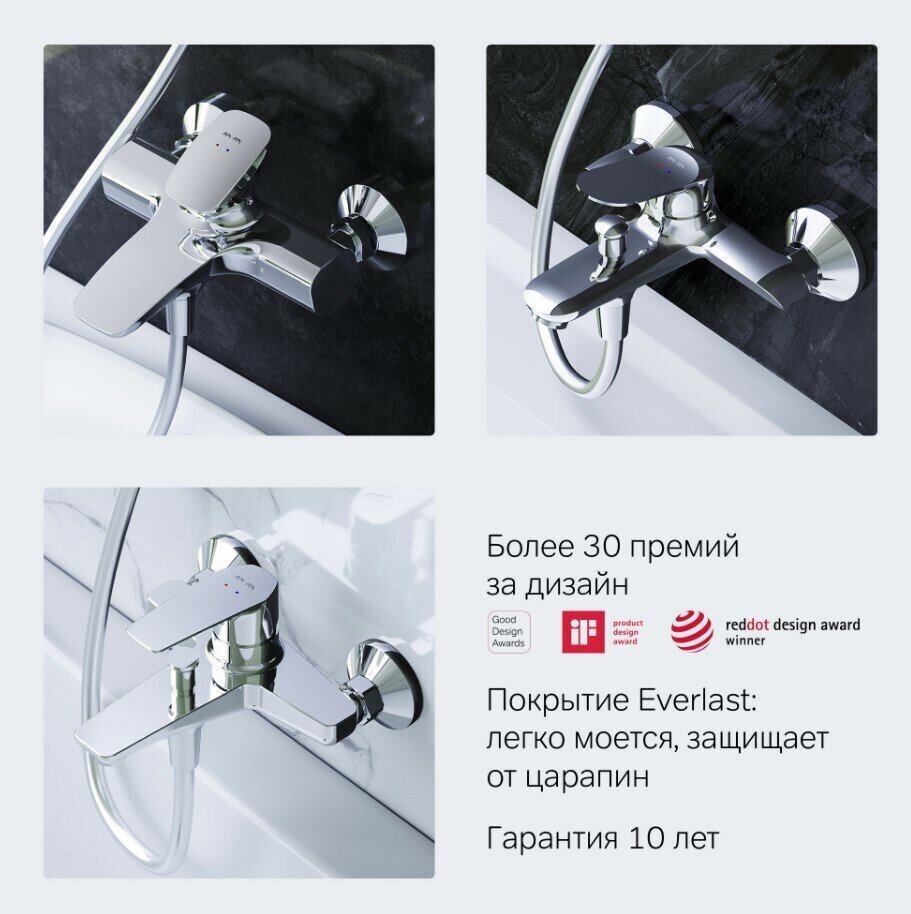 Более 30 премий за дизайн

Good Design Awards

iF product design award

reddot design award winner

Покрытие Everlast: легко моется, защищает от царапин

Гарантия 10 лет