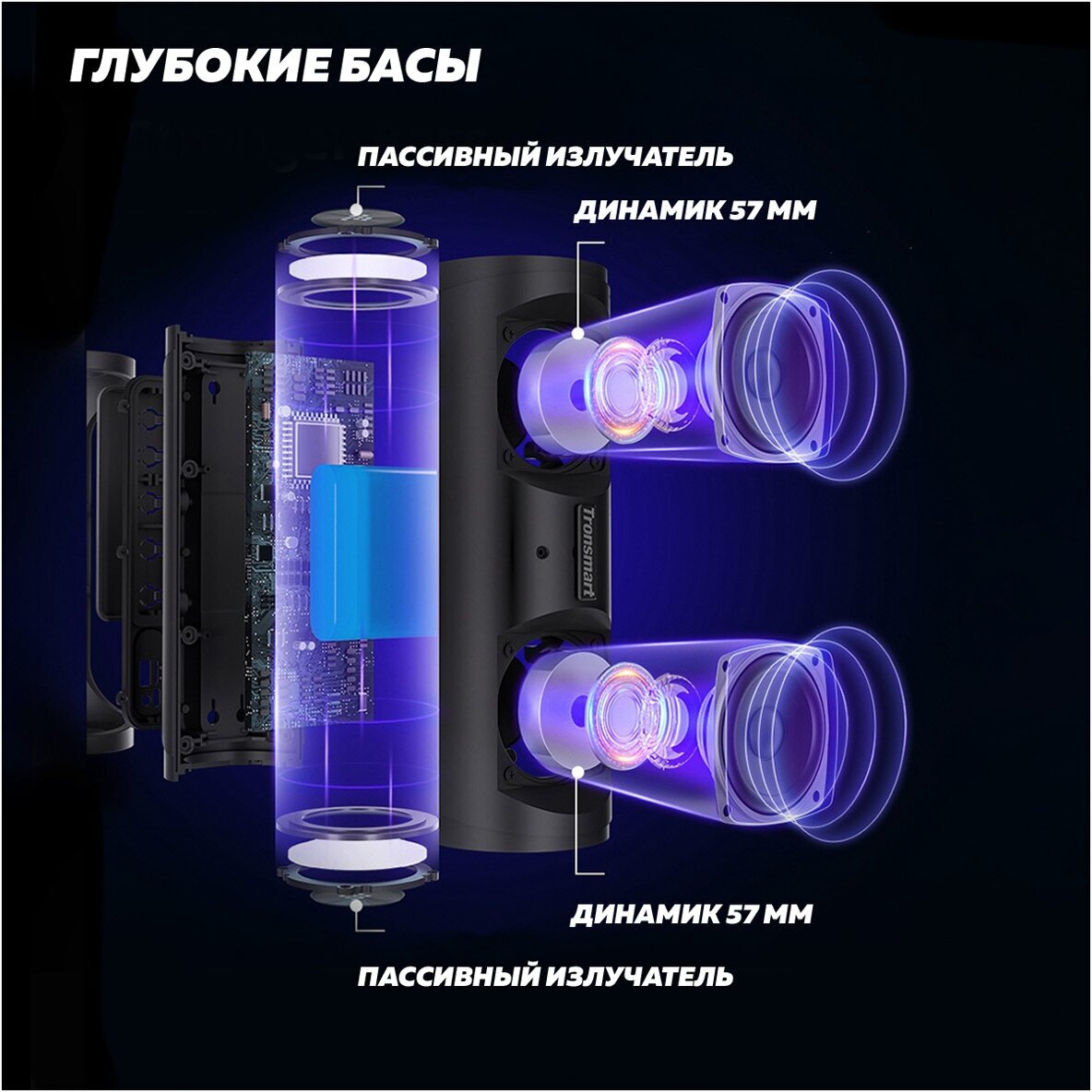 ГЛУБОКИЕ БАСЫ

ПАССИВНЫЙ ИЗЛУЧАТЕЛЬ

ДИНАМИК 57 ММ

Tronsmart

ДИНАМИК 57 ММ

ПАССИВНЫЙ ИЗЛУЧАТЕЛЬ