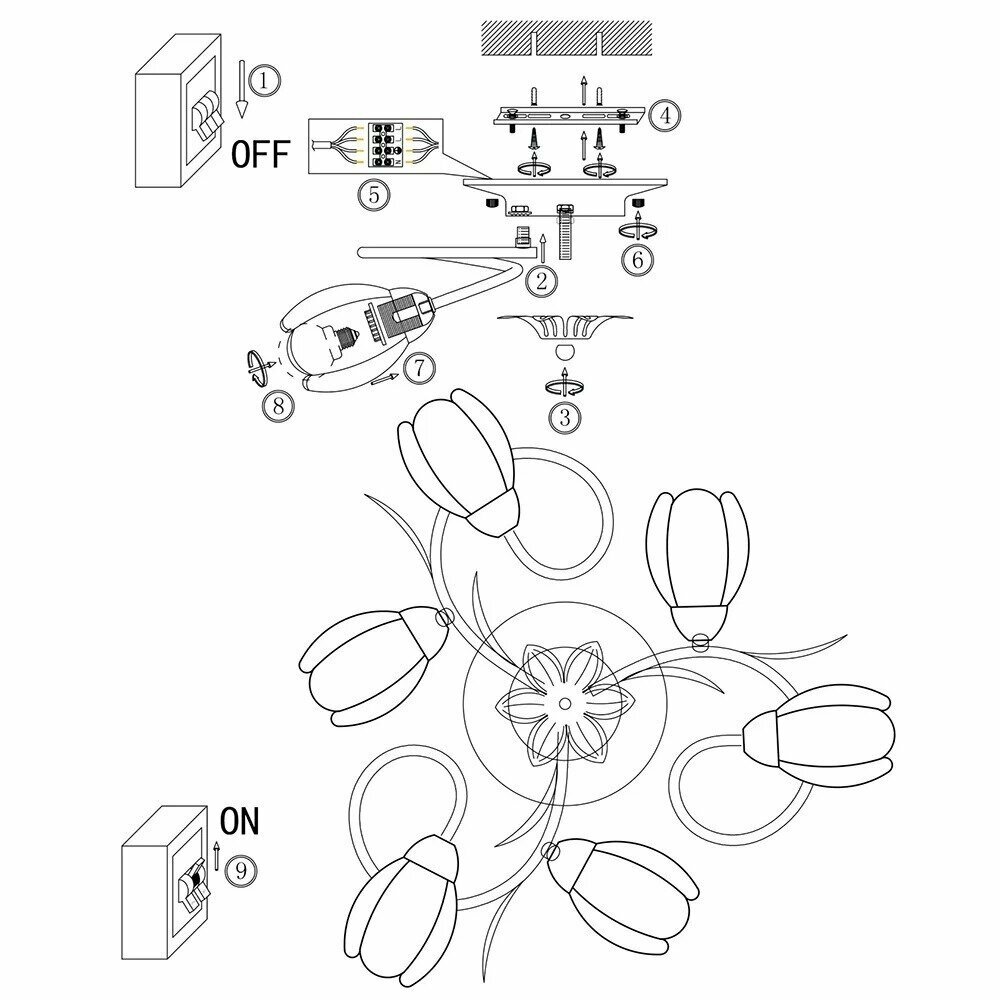 1
OFF
4
5
6
2
7
8
3
ON
9