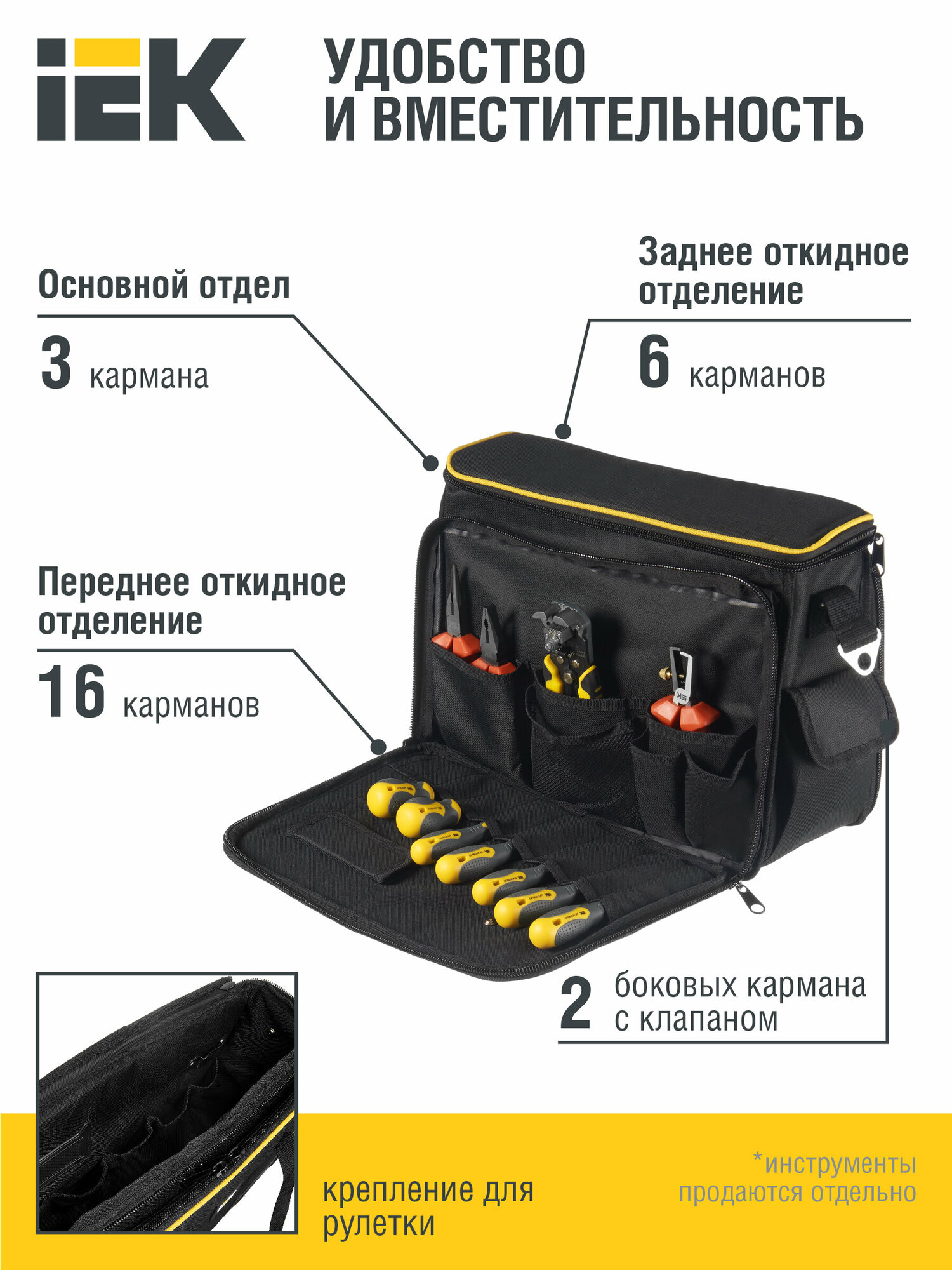 IEK

УДОБСТВО
И ВМЕСТИТЕЛЬНОСТЬ

Основной отдел

3 кармана

Заднее откидное отделение

6 карманов

Переднее откидное отделение

16 карманов

2 боковых кармана с клапаном

крепление для рулетки

*инструменты продаются отдельно