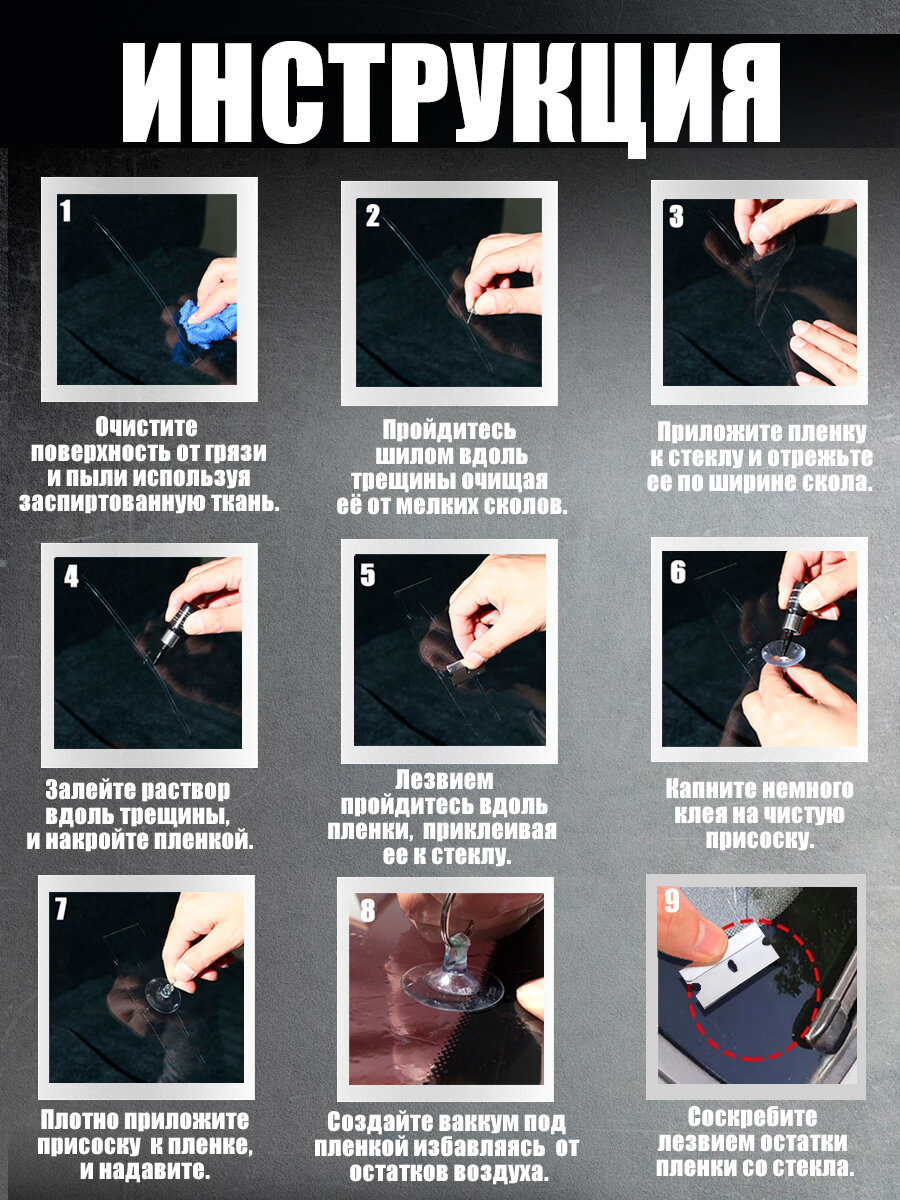 ИНСТРУКЦИЯ

1

Очистите поверхность от грязи и пыли используя заспиртованную ткань.

2

Пройдитесь шилом вдоль трещины очищая её от мелких сколов.

3

Приложите пленку к стеклу и отрежьте ее по ширине скола.

4

Залейте раствор вдоль трещины, и накройте пленкой.

5

Лезвием пройдитесь вдоль пленки, приклеивая ее к стеклу.

6

Капните немного клея на чистую присоску.

7

Плотно приложите присоску к пленке, и надавите.

8

Создайте ваккум под пленкой избавляясь от остатков воздуха.

9

Соскребите лезвием остатки пленки со стекла.