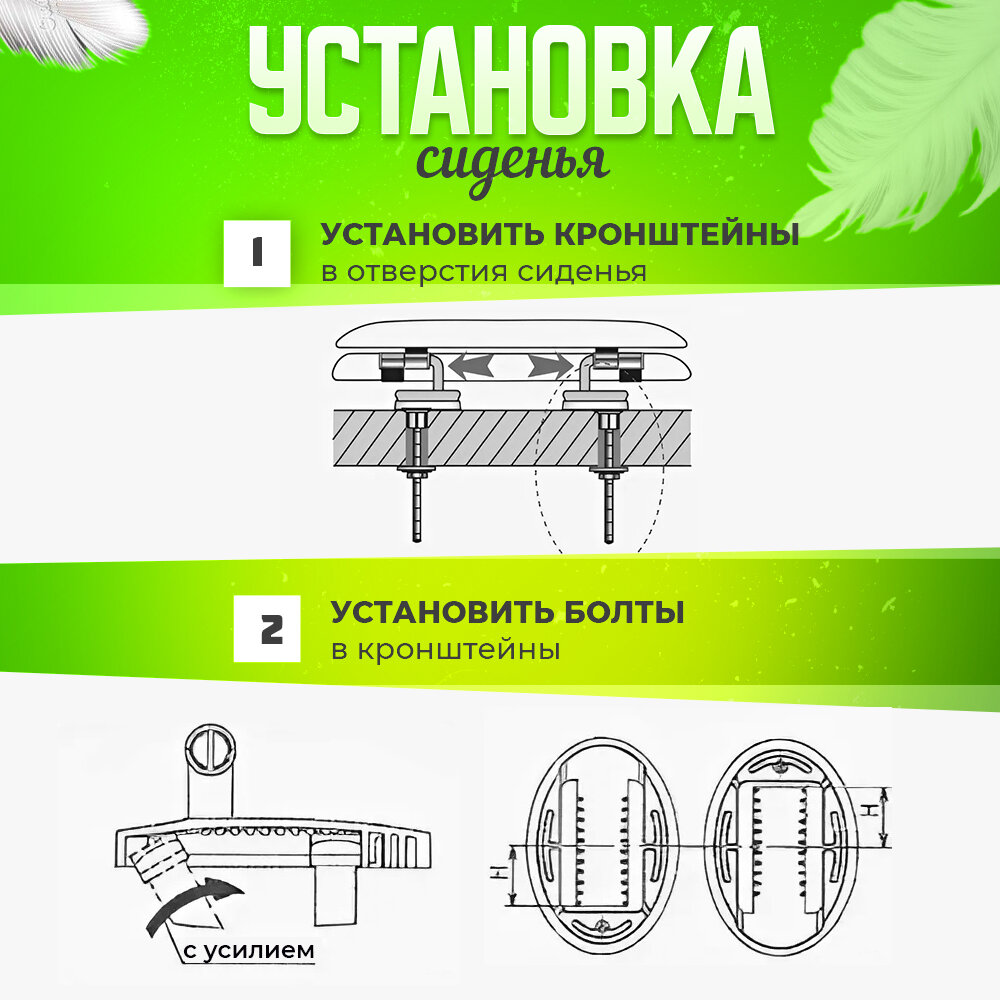 УСТАНОВКА
сиденья

1 УСТАНОВИТЬ КРОНШТЕЙНЫ
в отверстия сиденья

2 УСТАНОВИТЬ БОЛТЫ
в кронштейны

с усилием

H

H