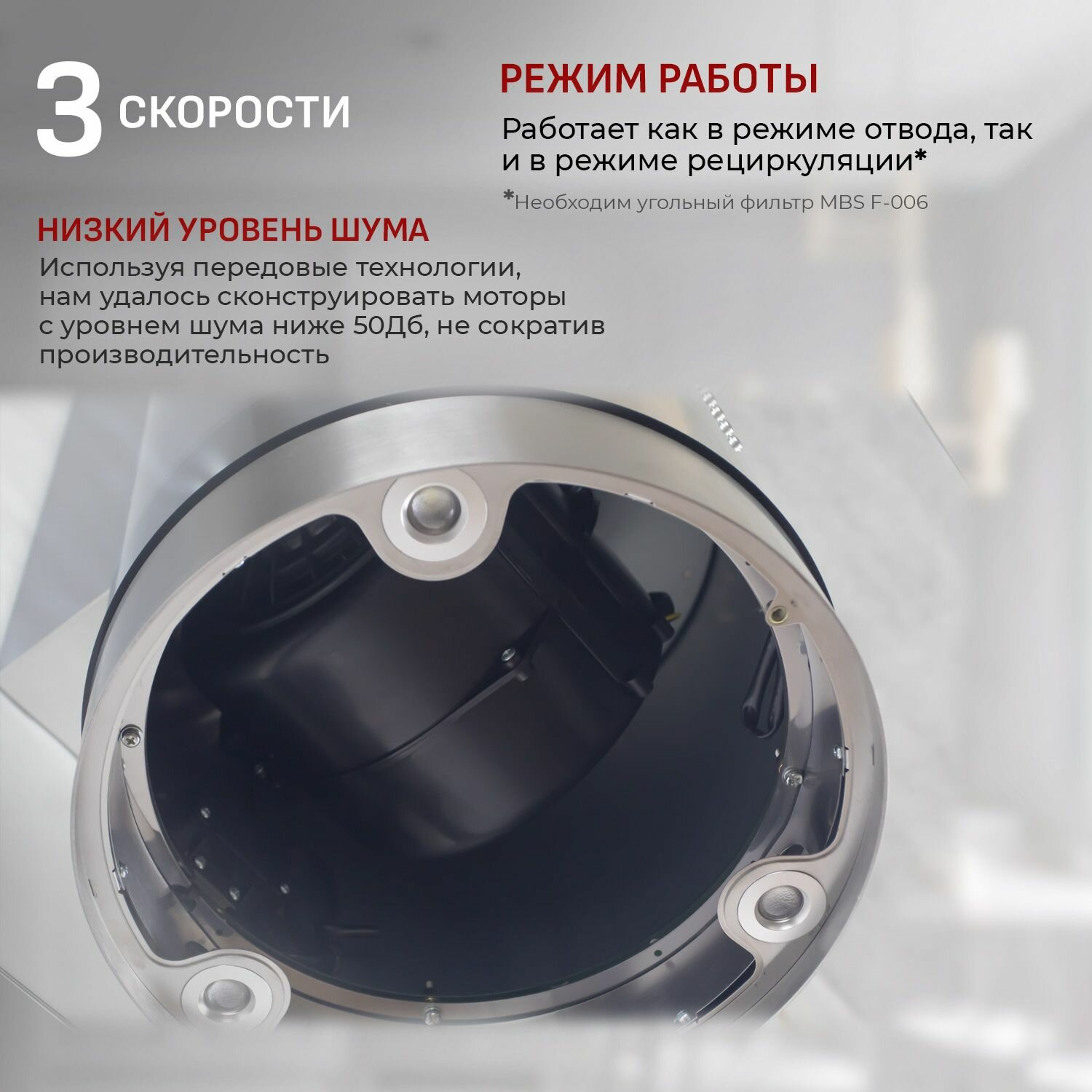 3 СКОРОСТИ

РЕЖИМ РАБОТЫ

Работает как в режиме отвода, так и в режиме рециркуляции*

*Необходим угольный фильтр MBS F-006

НИЗКИЙ УРОВЕНЬ ШУМА

Используя передовые технологии, нам удалось сконструировать моторы с уровнем шума ниже 50Дб, не сократив производительность