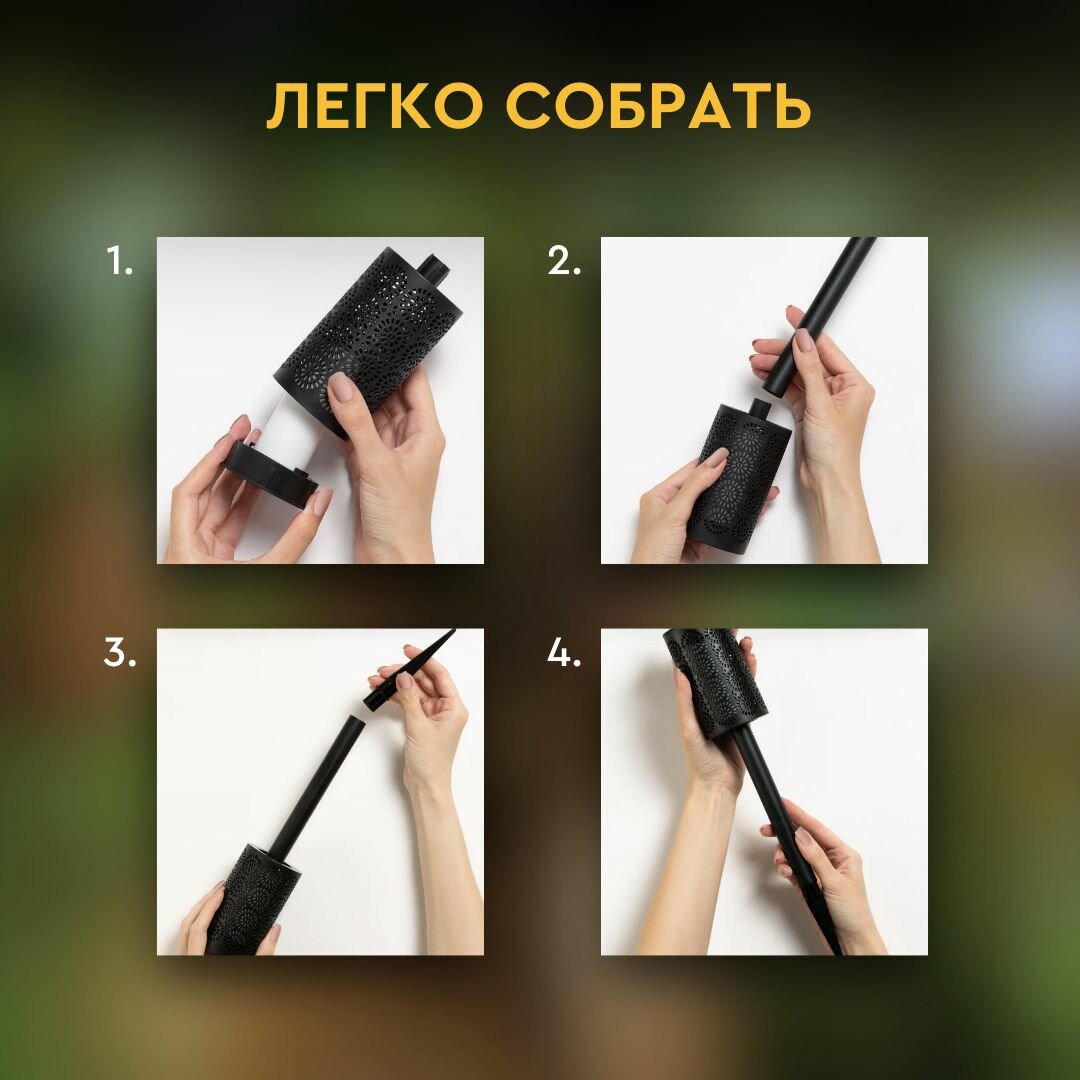 ЛЕГКО СОБРАТЬ

1.

2.

3.

4.