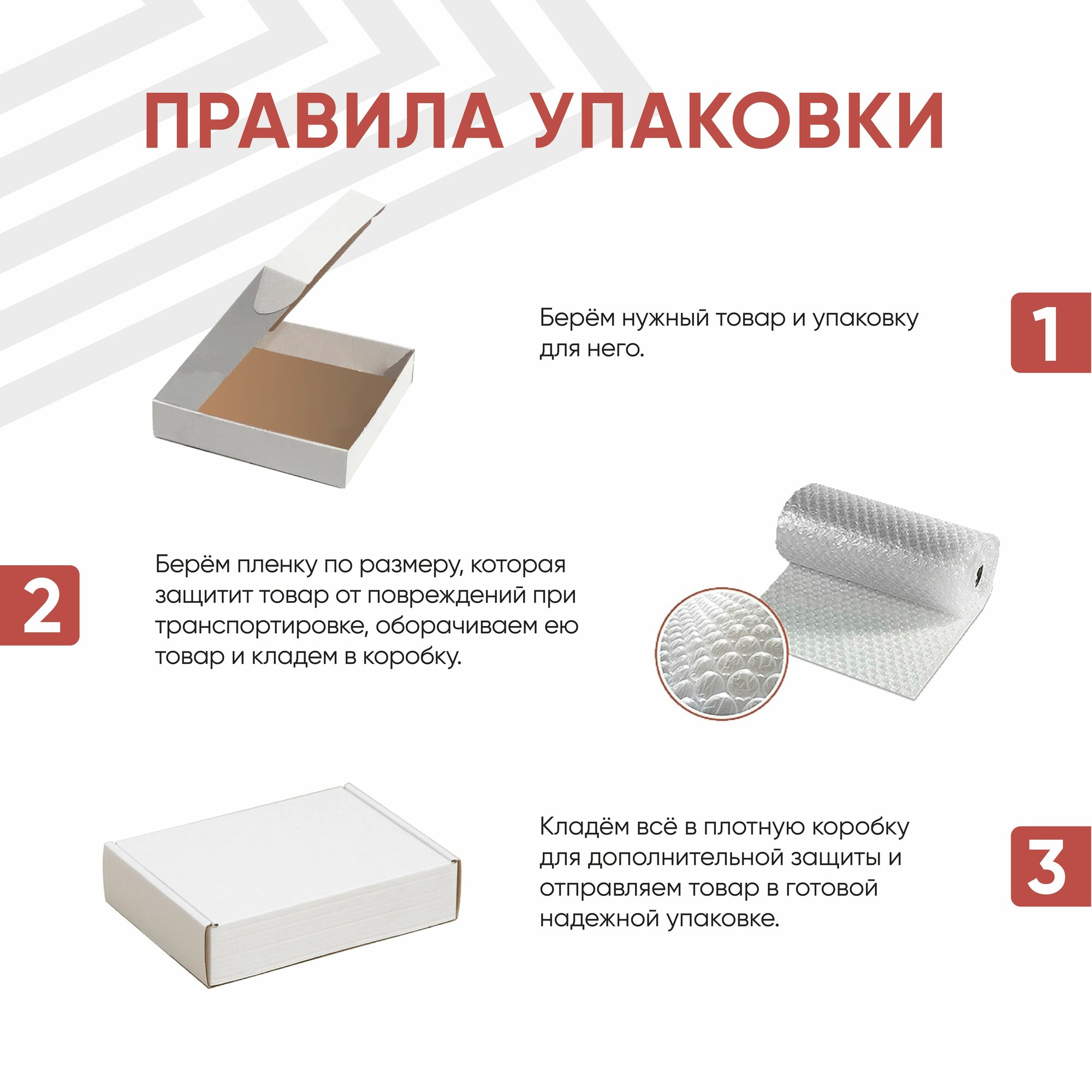 ПРАВИЛА УПАКОВКИ

Берём нужный товар и упаковку для него.

1

2

Берём пленку по размеру, которая защитит товар от повреждений при транспортировке, оборачиваем ею товар и кладем в коробку.

Кладём всё в плотную коробку для дополнительной защиты и отправляем товар в готовой надежной упаковке.

3