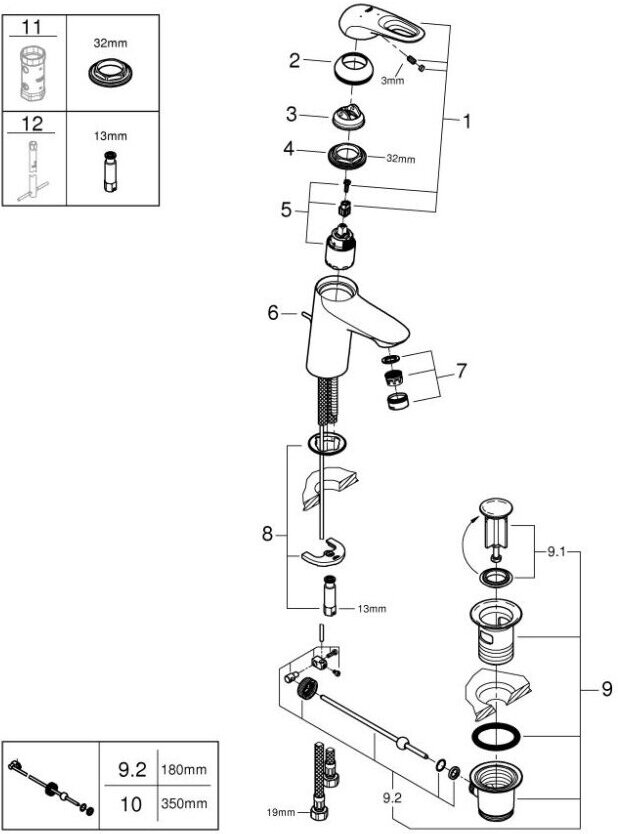 | 11 | 32mm |
|---|---|
| 12 | 13mm |

2
3mm
3
1
4
32mm
5
6
7
8
13mm
9.1
9
9.2
19mm

| | 9.2 | 180mm |
|---|---|---|
| | 10 | 350mm |